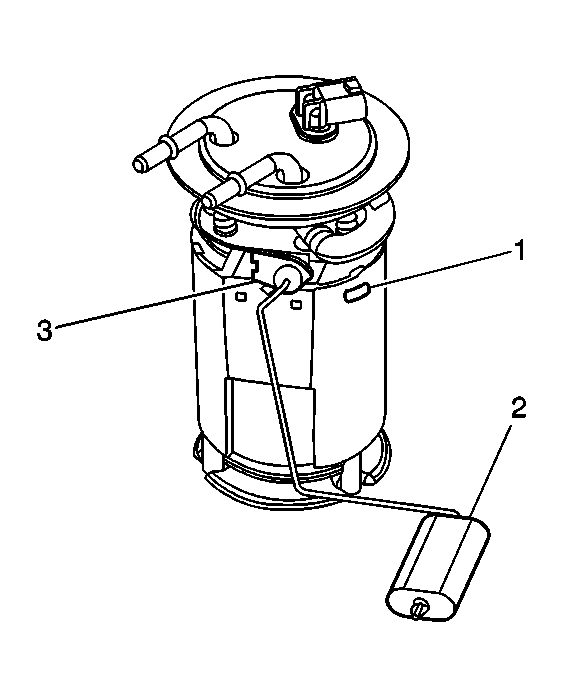 1
3
2