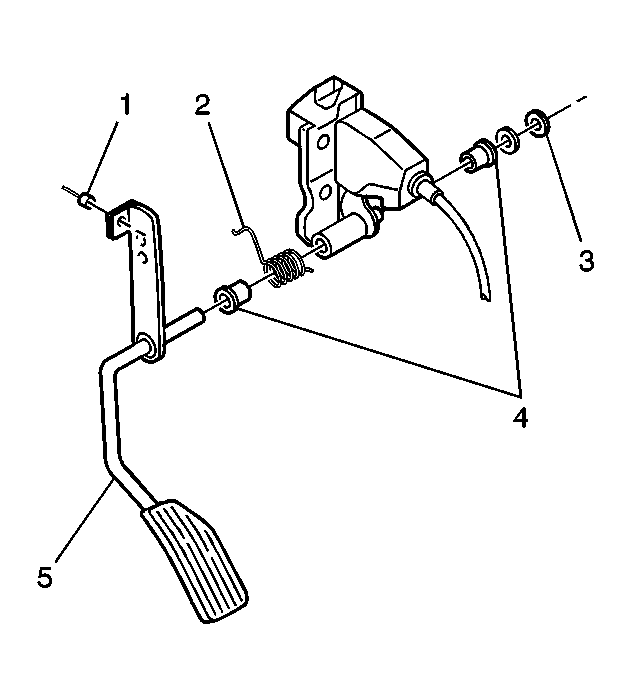 1
2
3
4
5