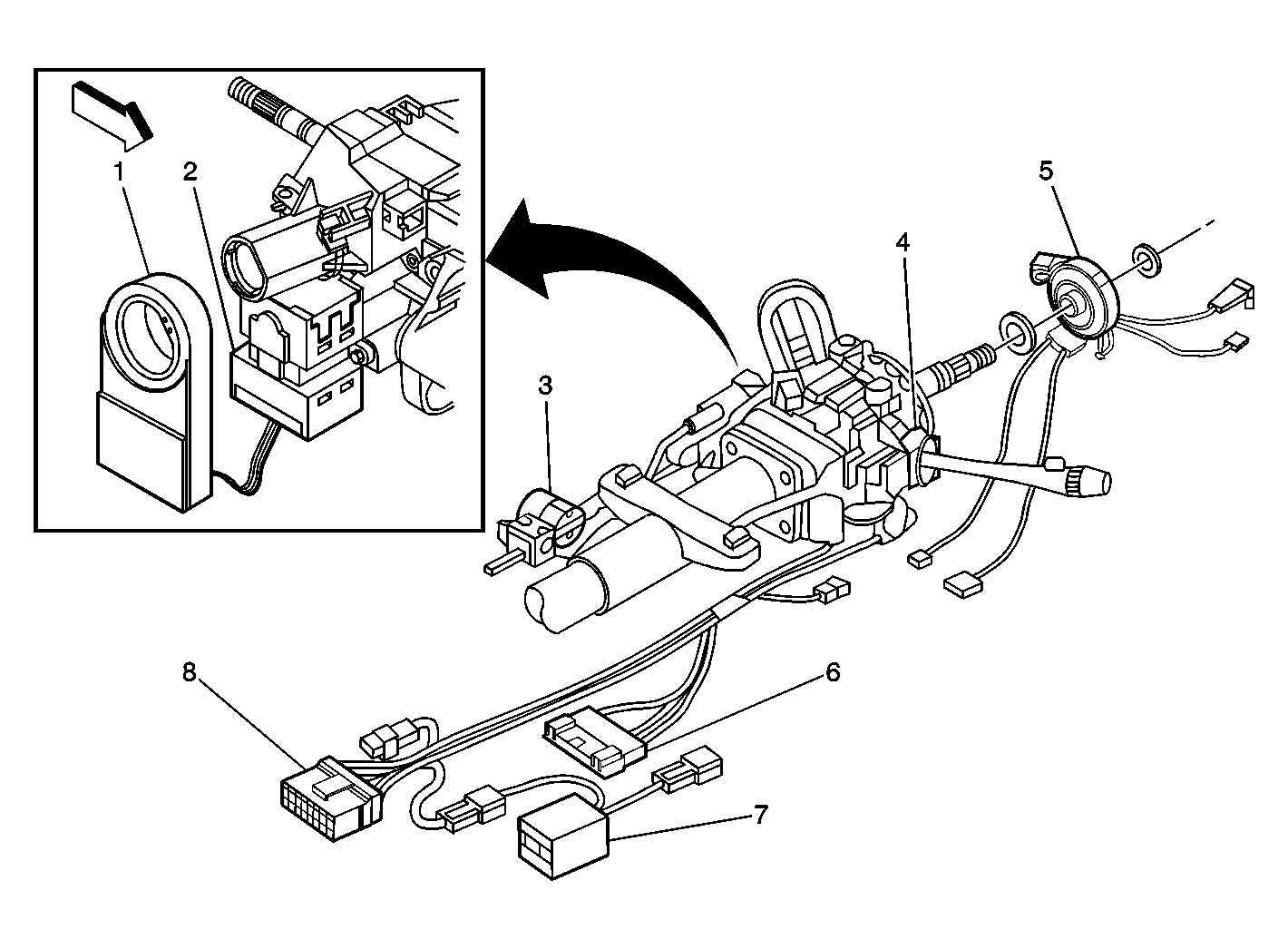 1
2
3
4
5
6
7
8