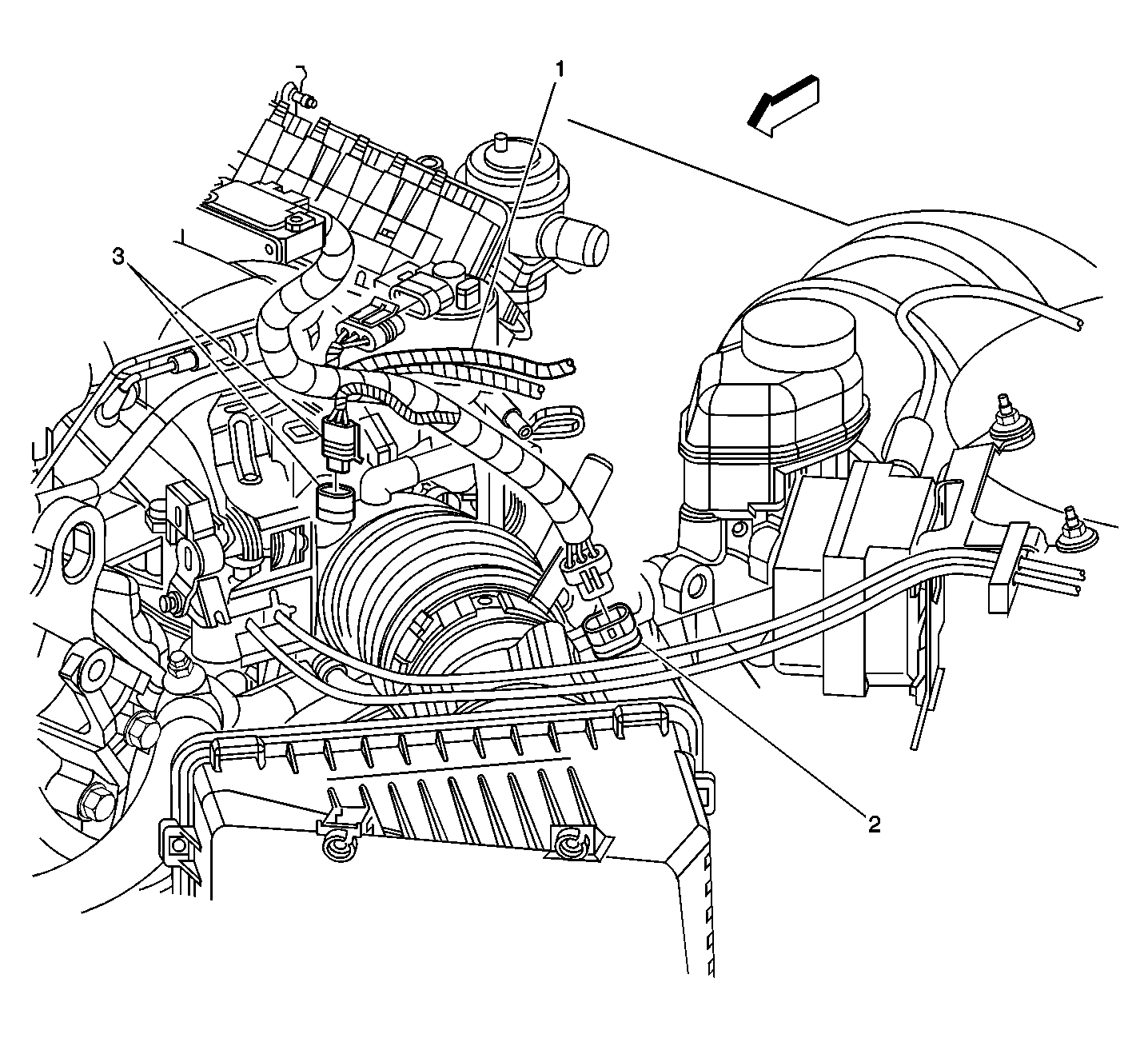 1

3

2