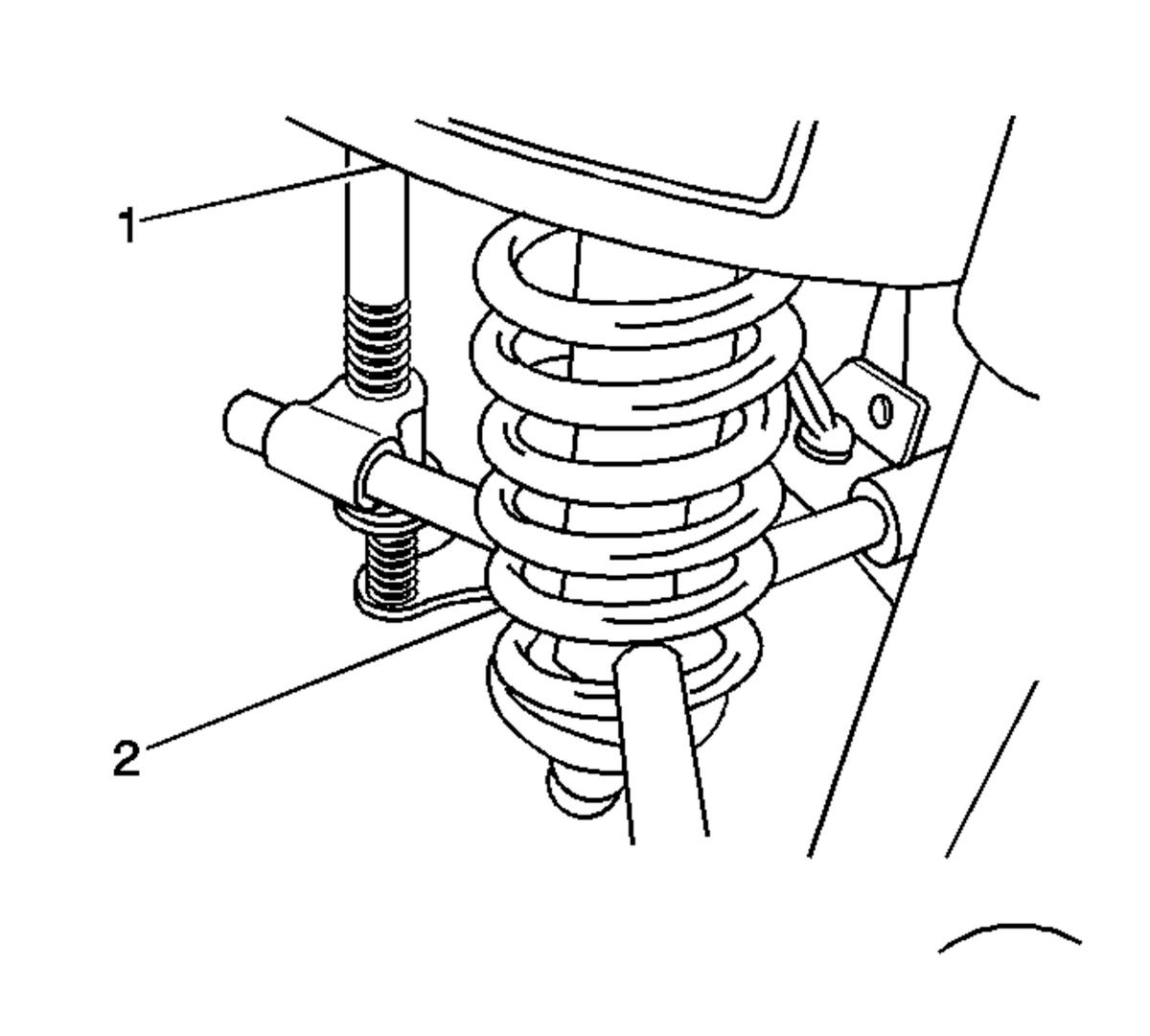 1
2