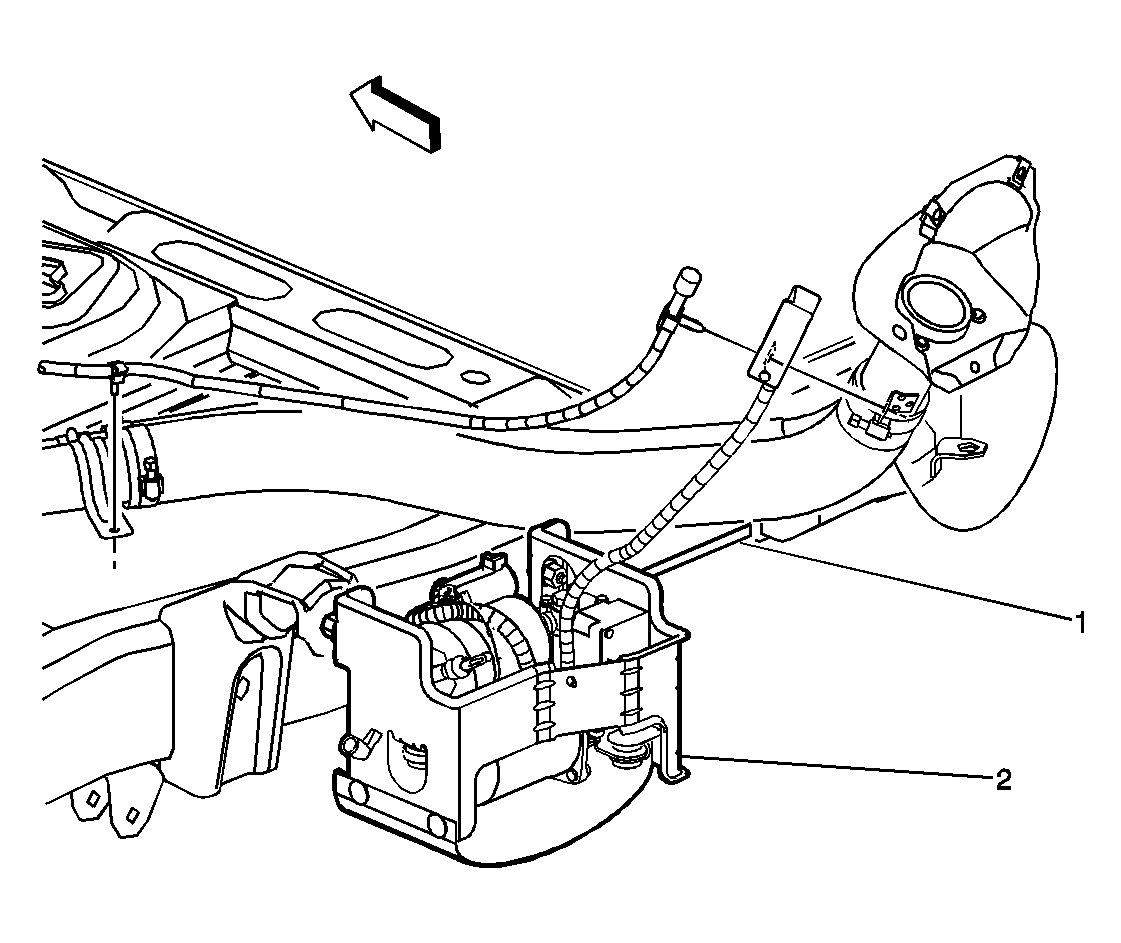 1

2