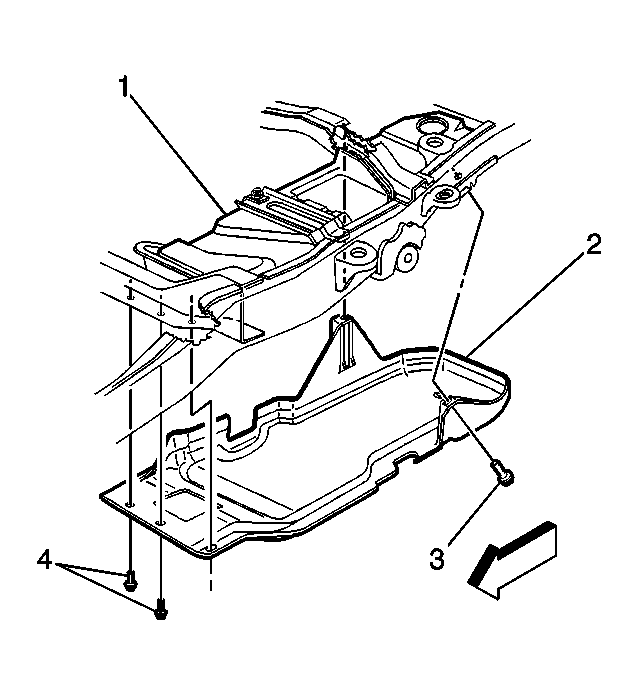 1
2
3
4