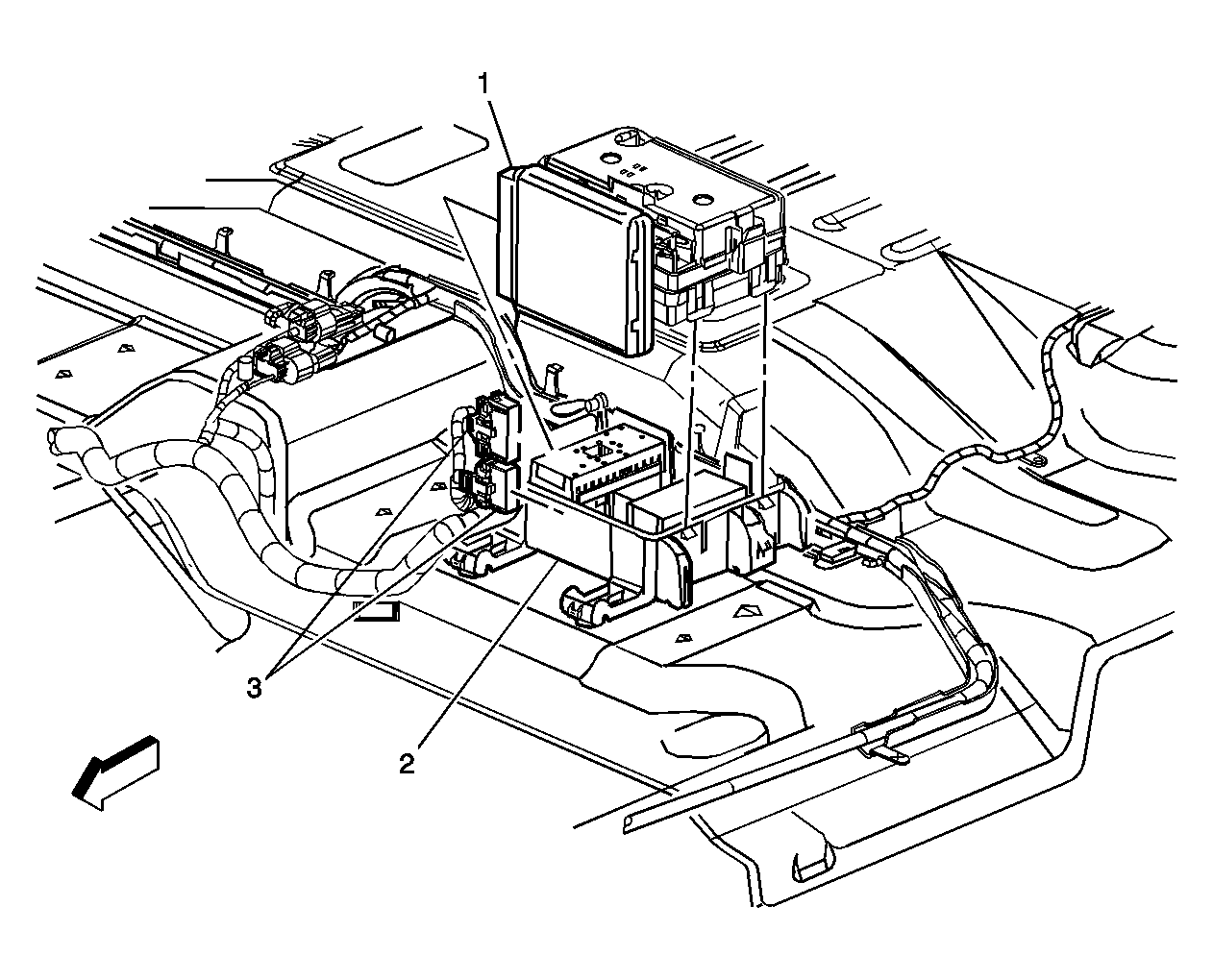 1
3
2