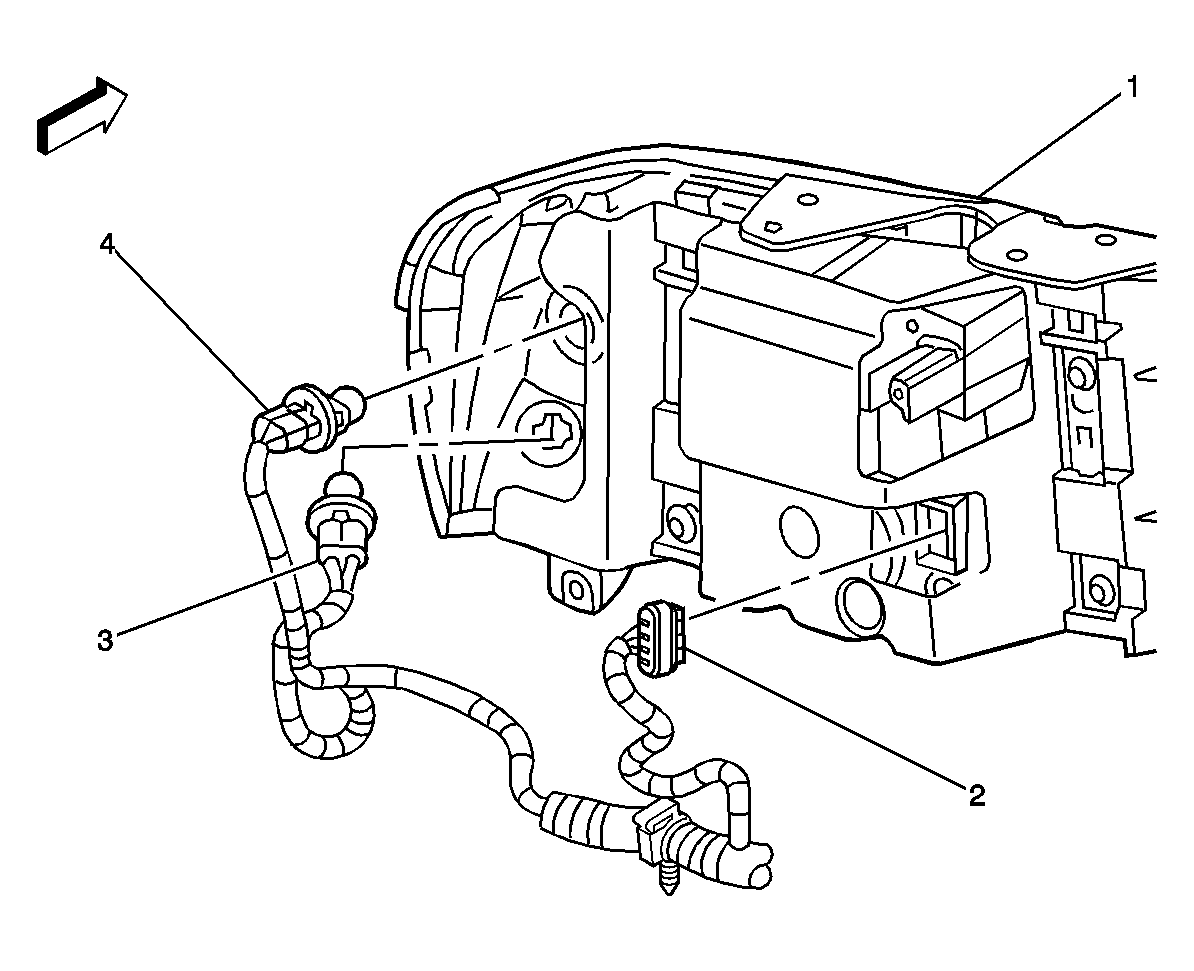 1
4
3
2