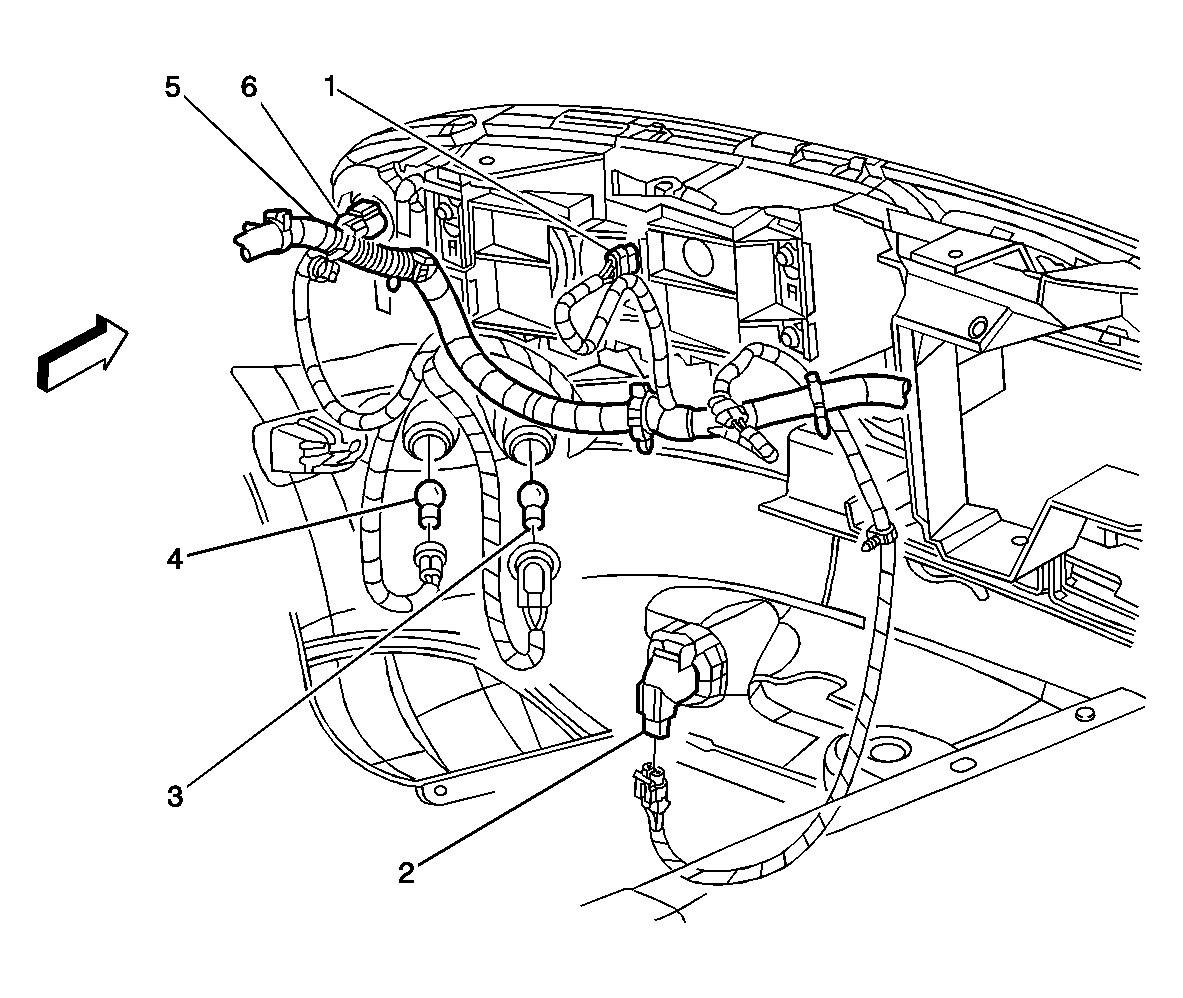 5
6
1
4
3
2