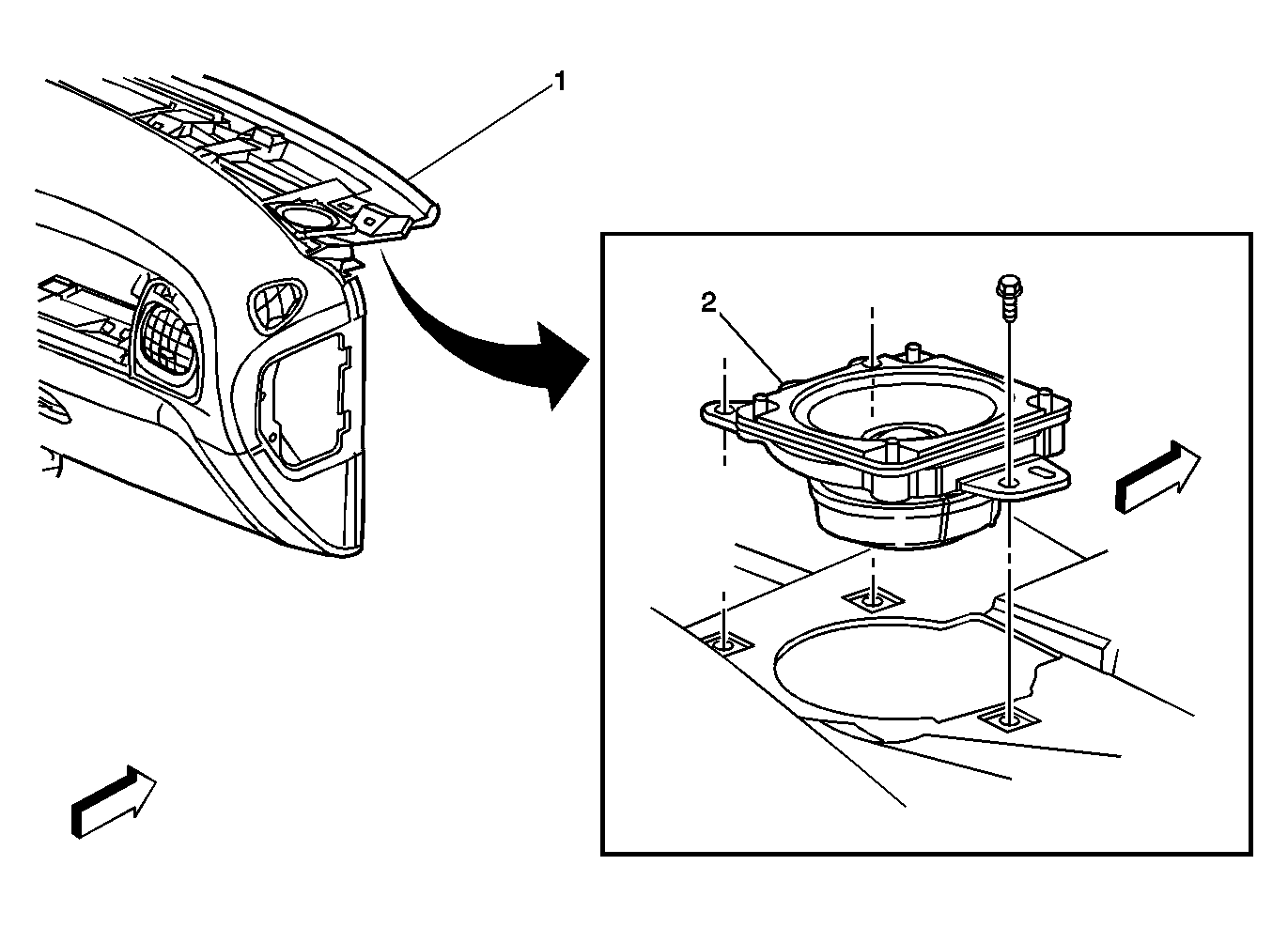 1

2