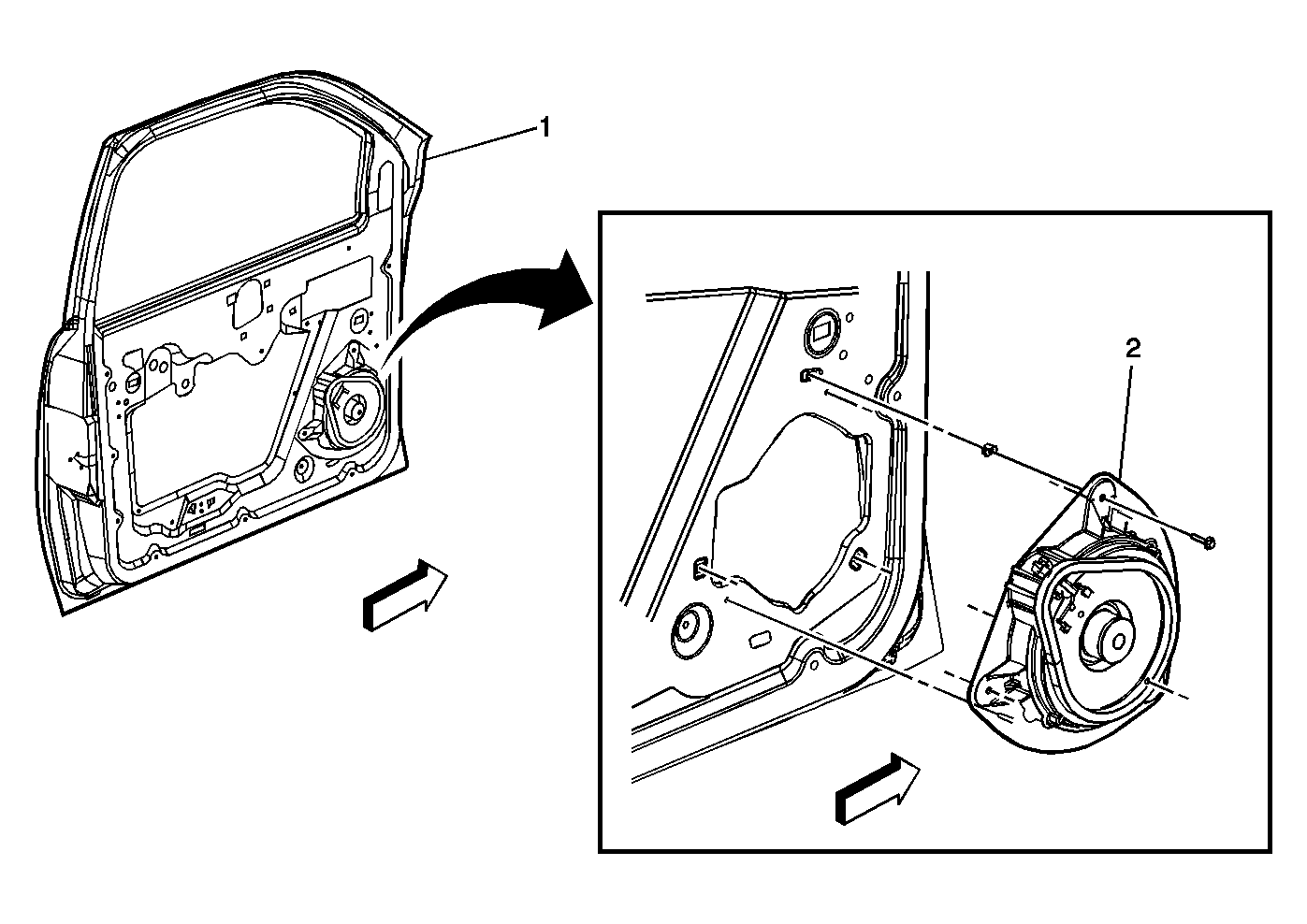 1

2