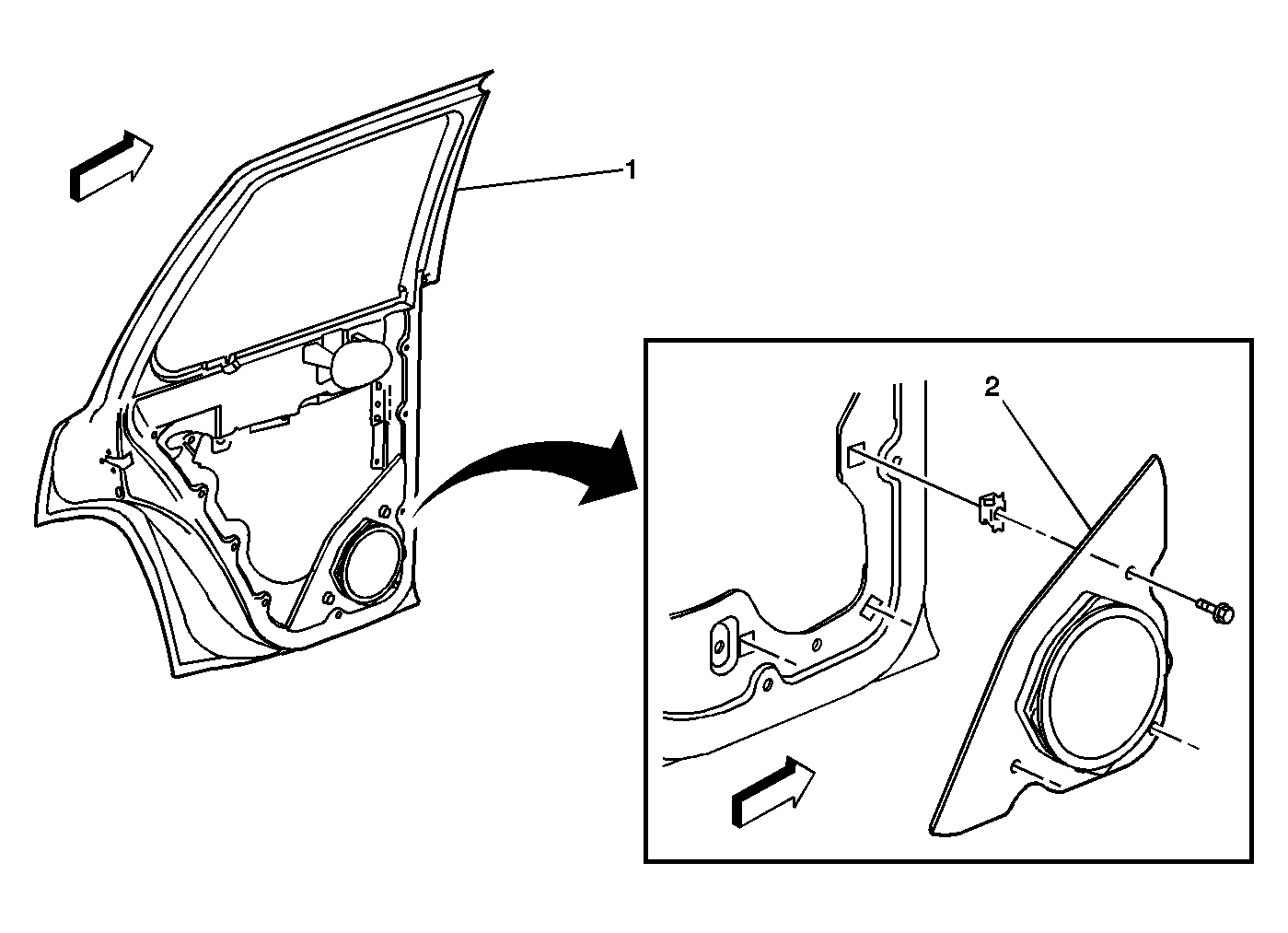 1

2