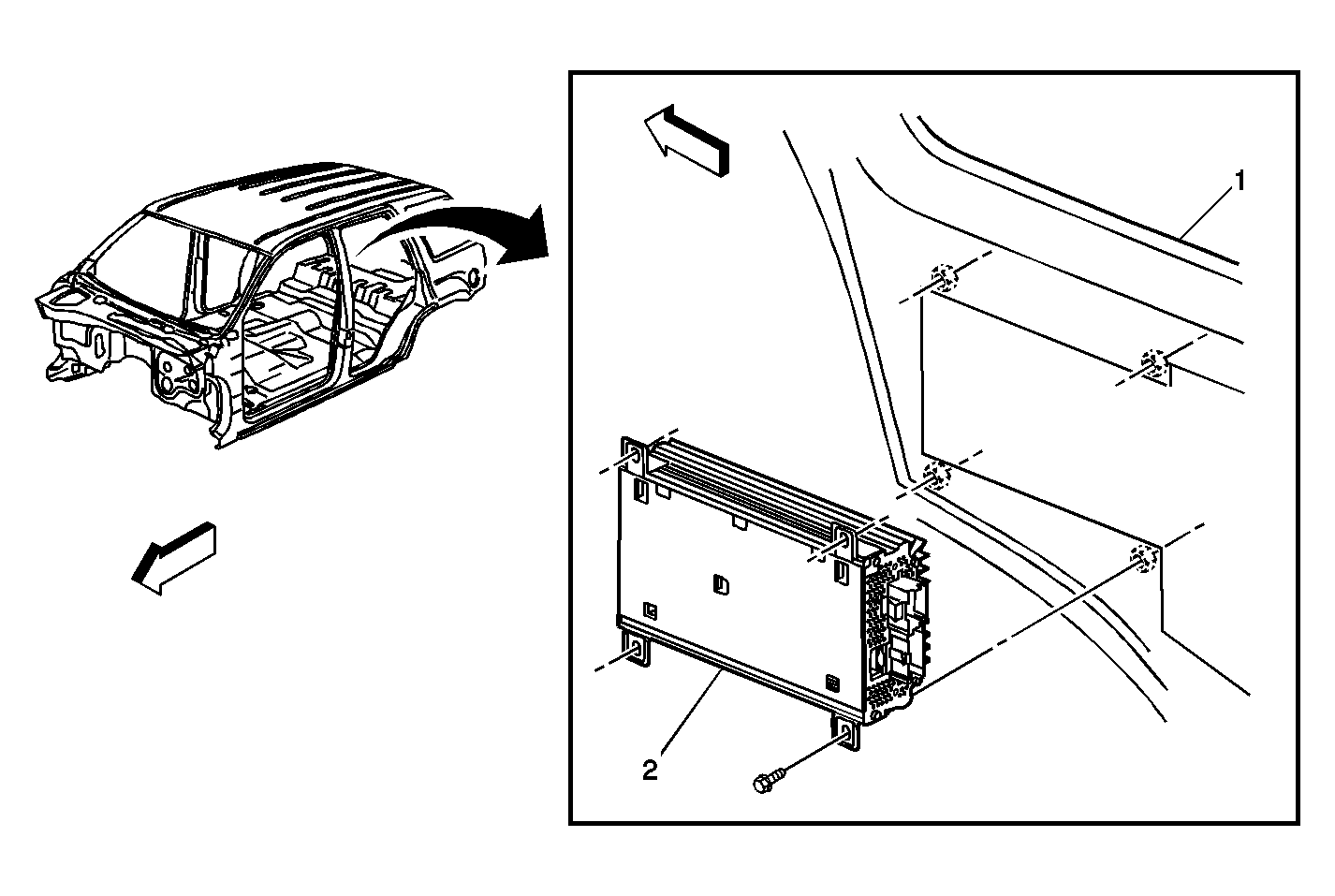 1
2