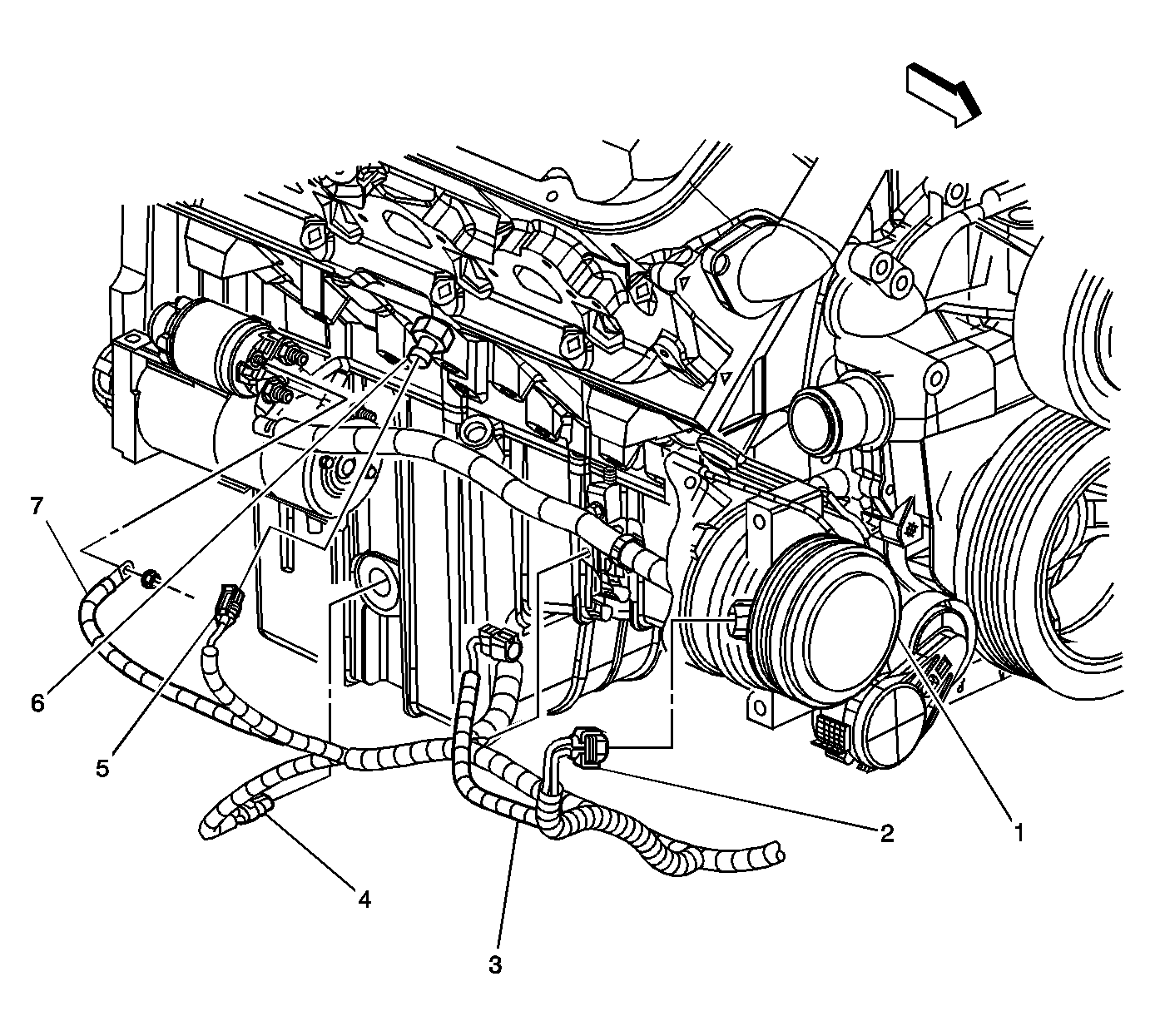 7
6
5
4
3
2
1