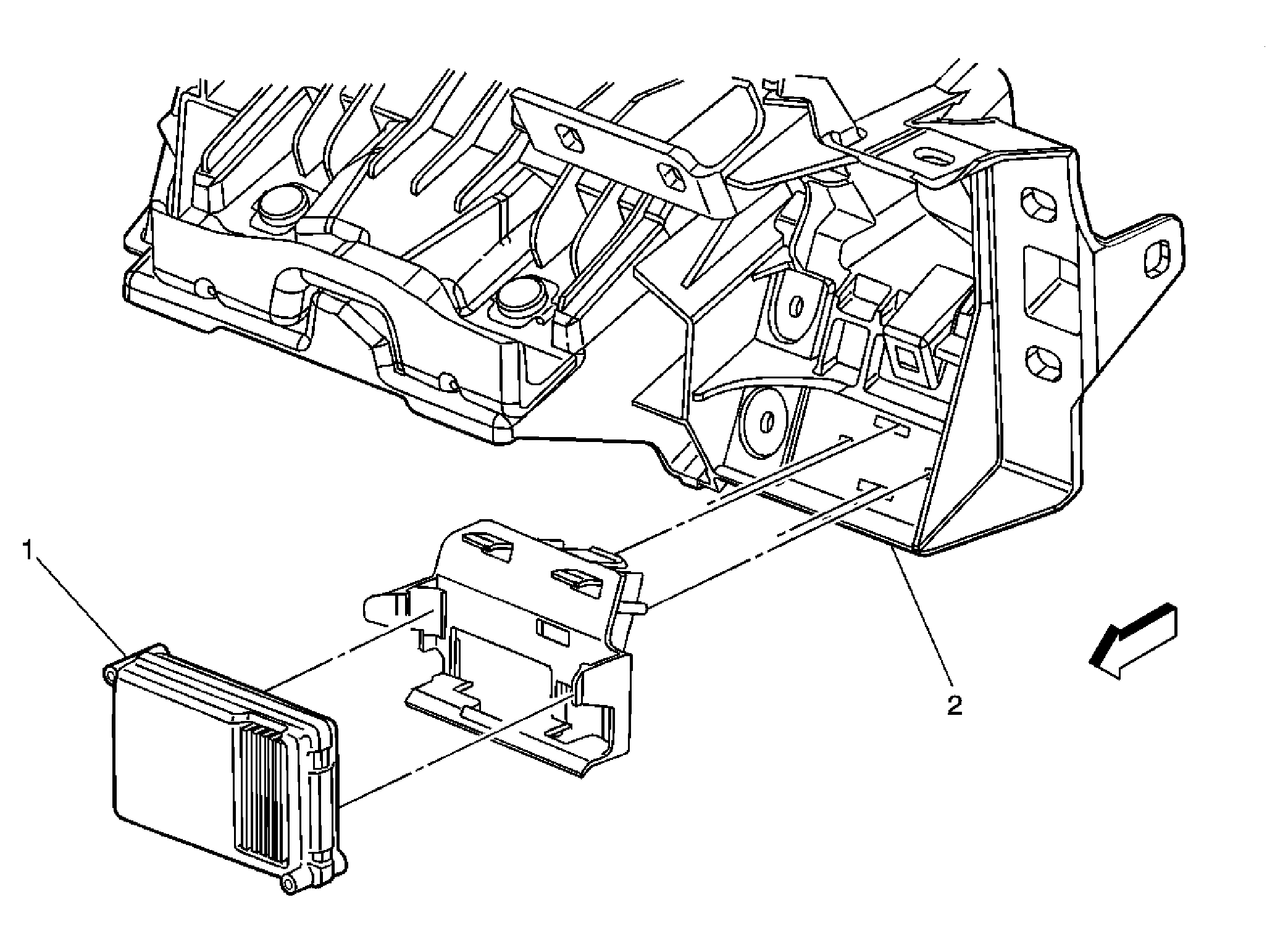 1

2