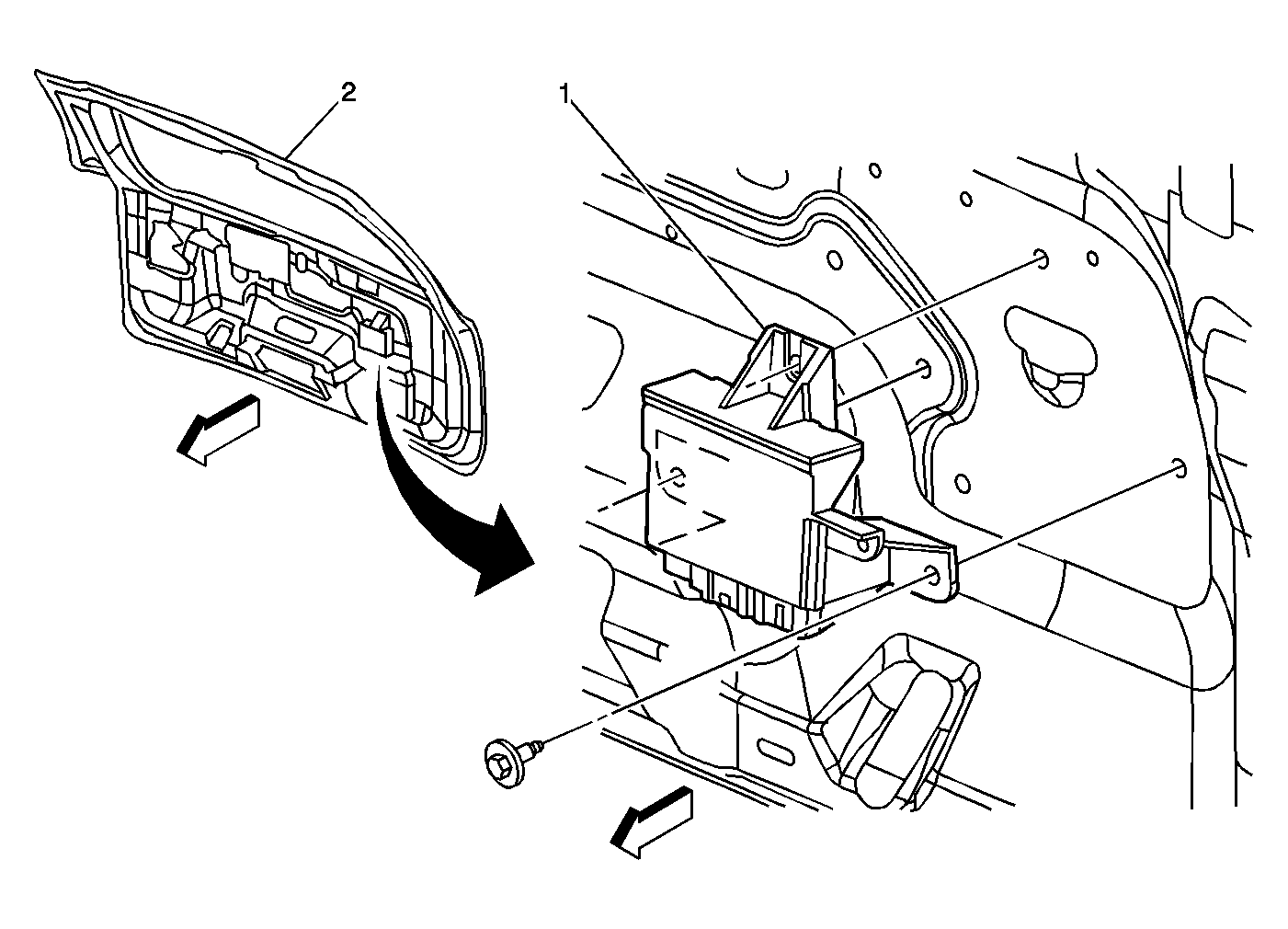 2
1