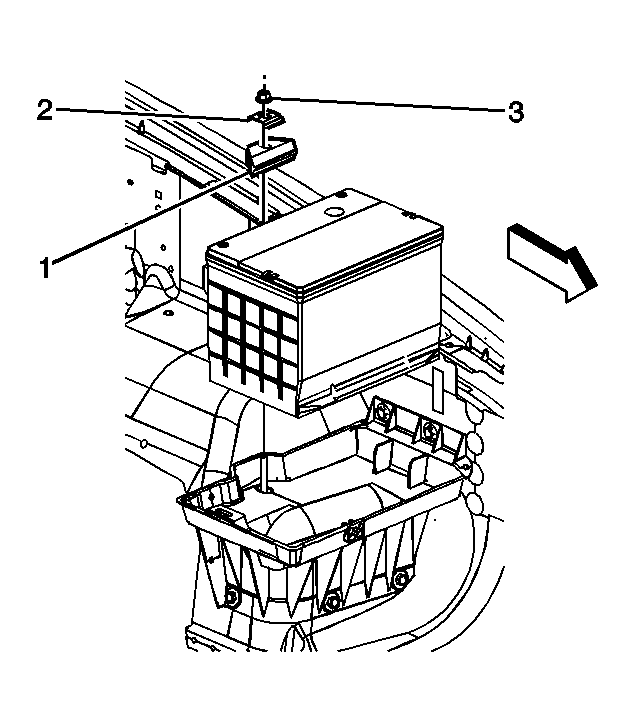 2
3
1