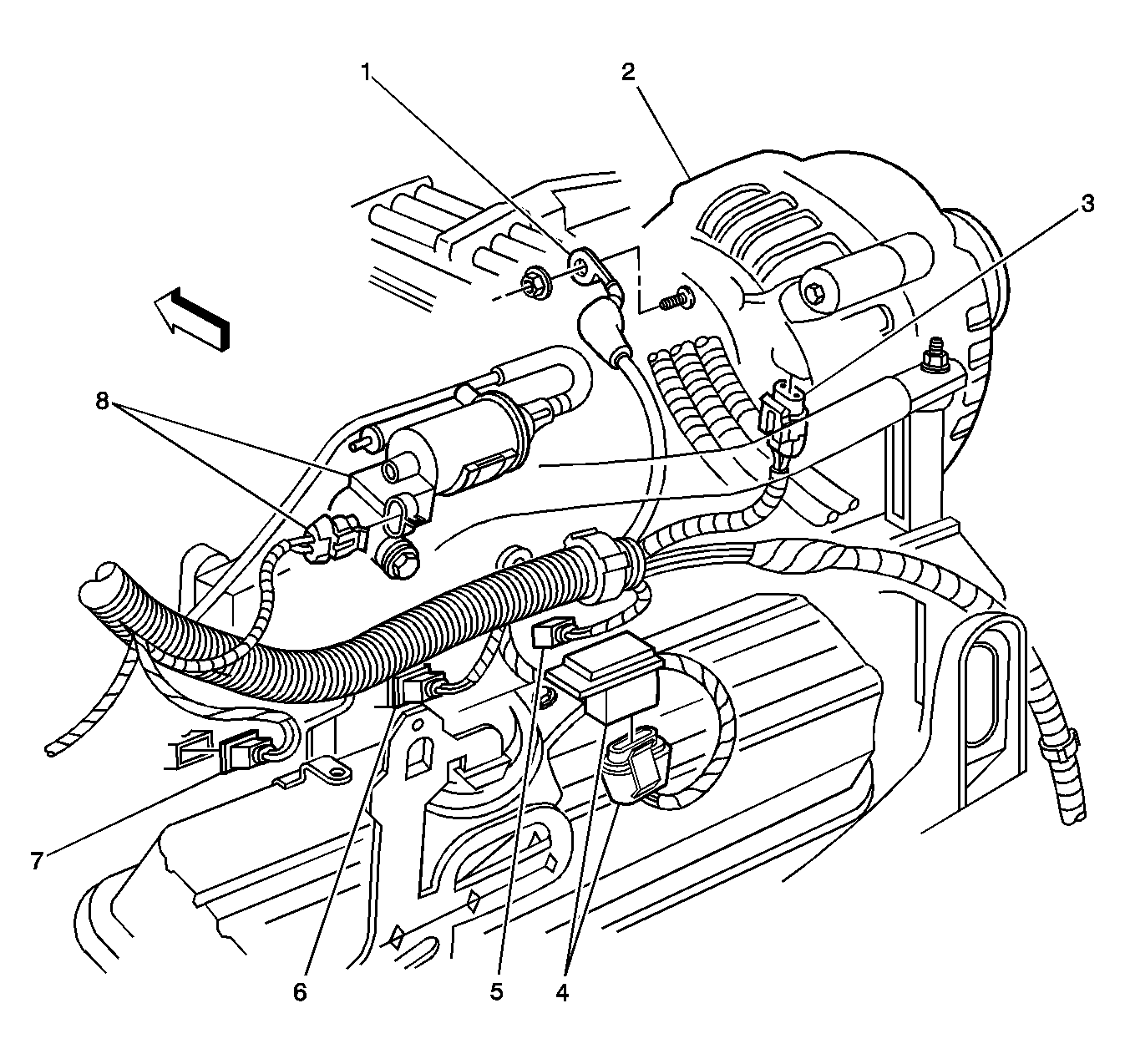 1
2
3
8
7
6
5
4