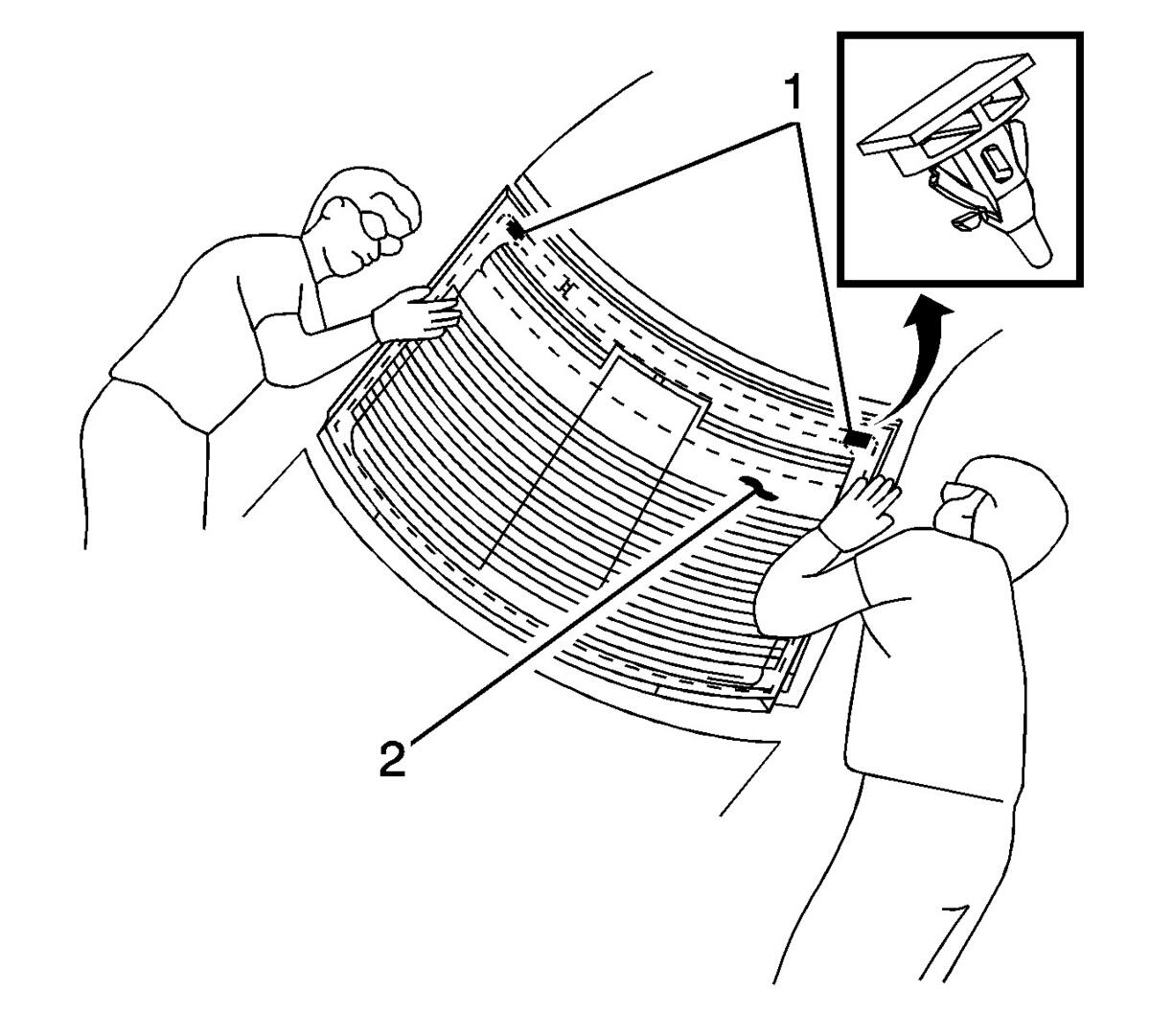 1

2