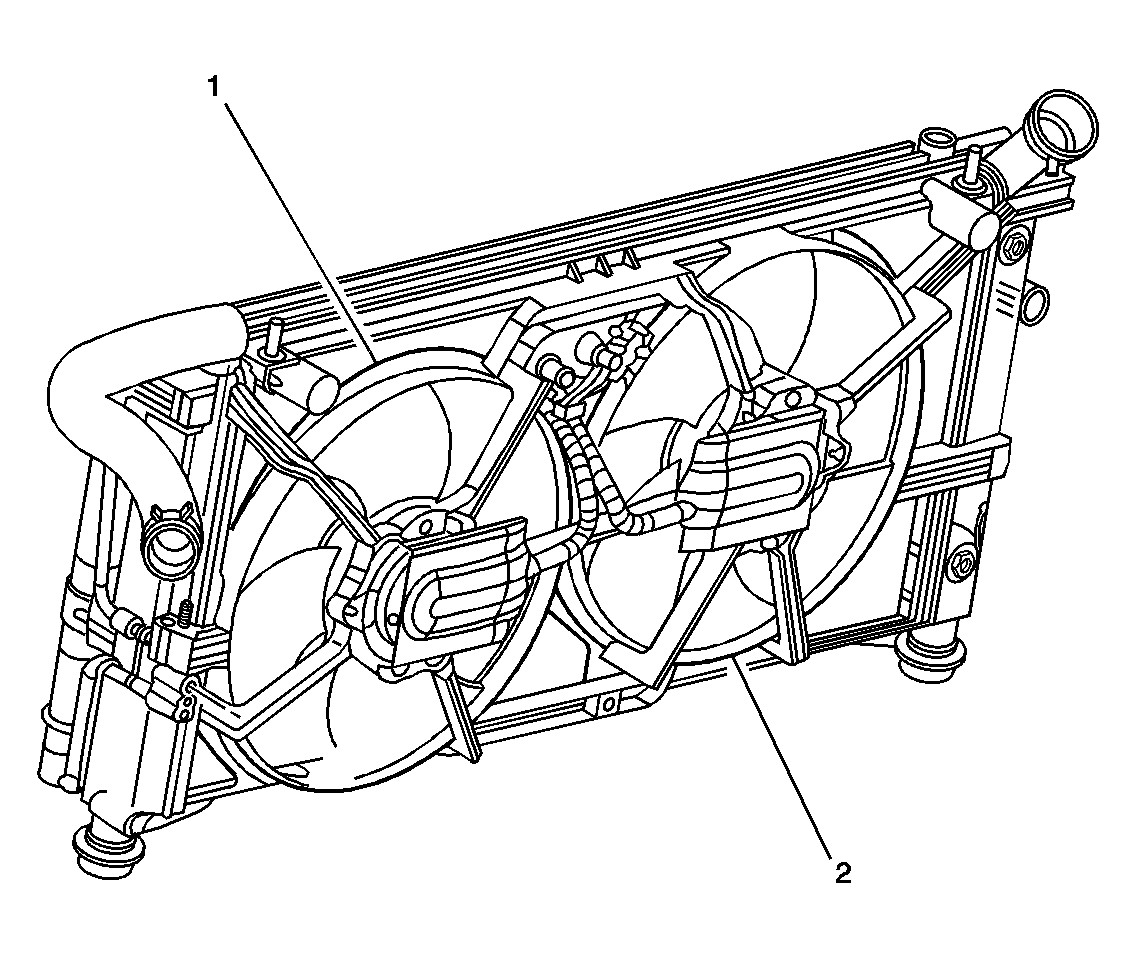 1

2