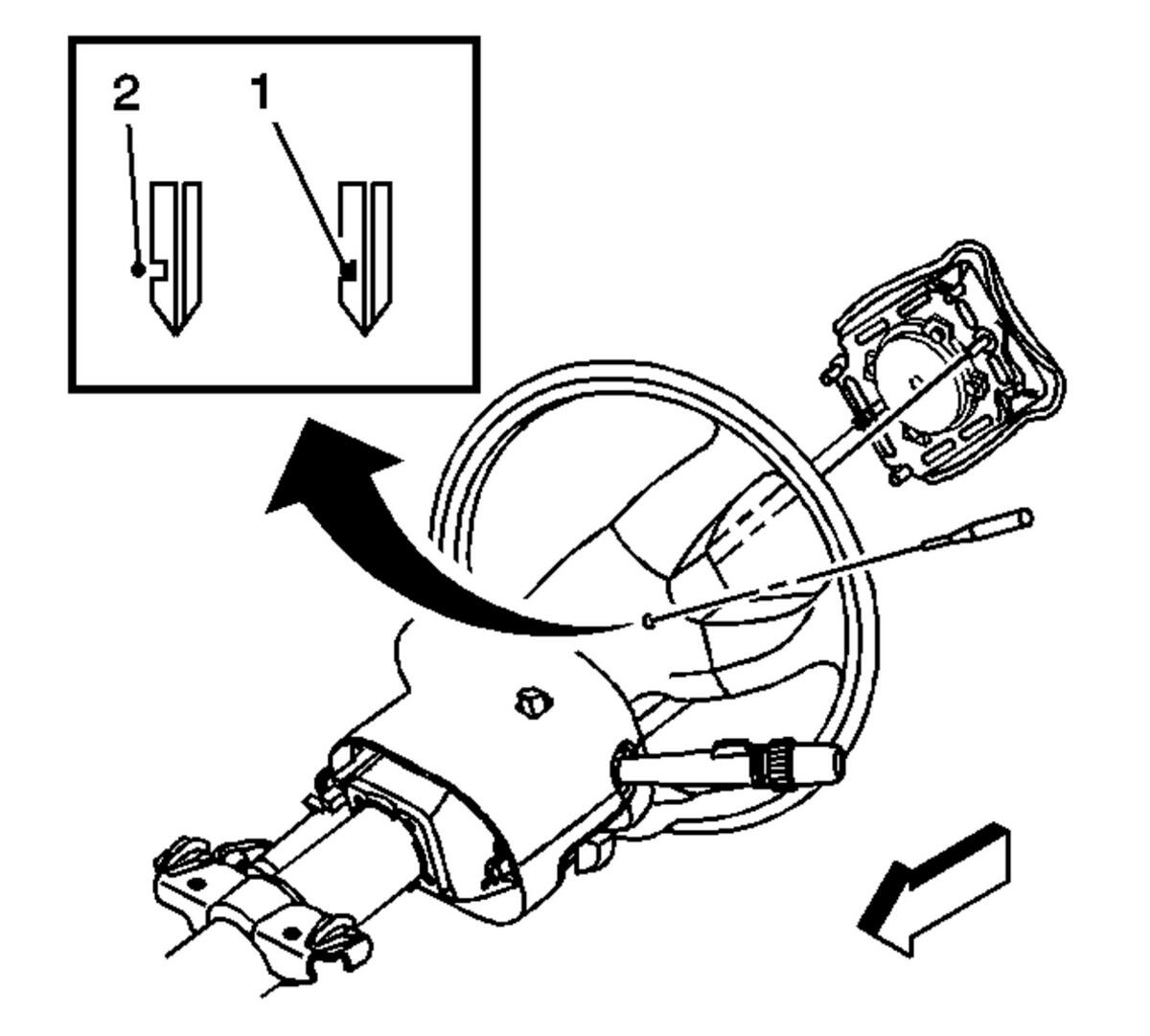 2 1