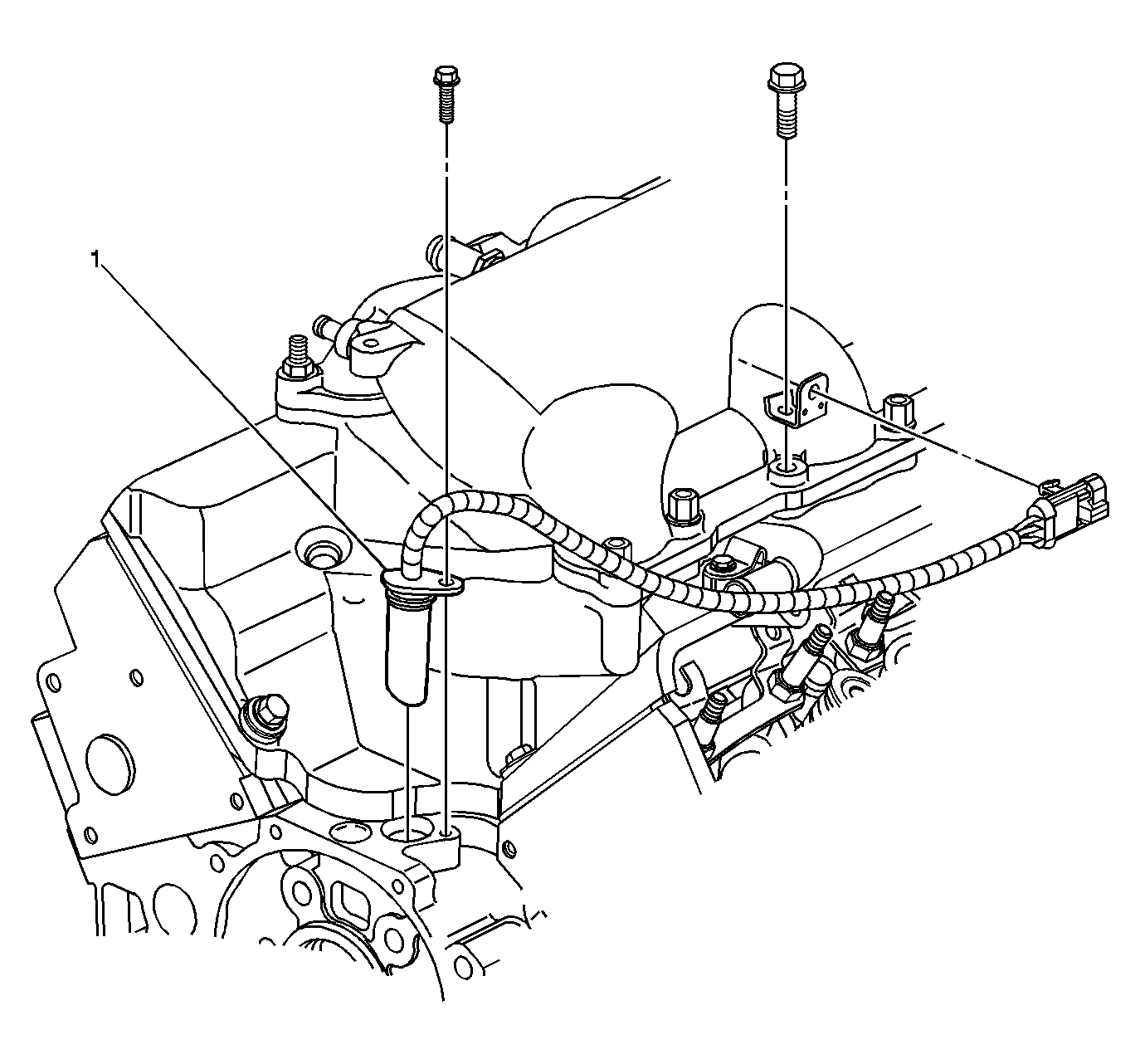 1