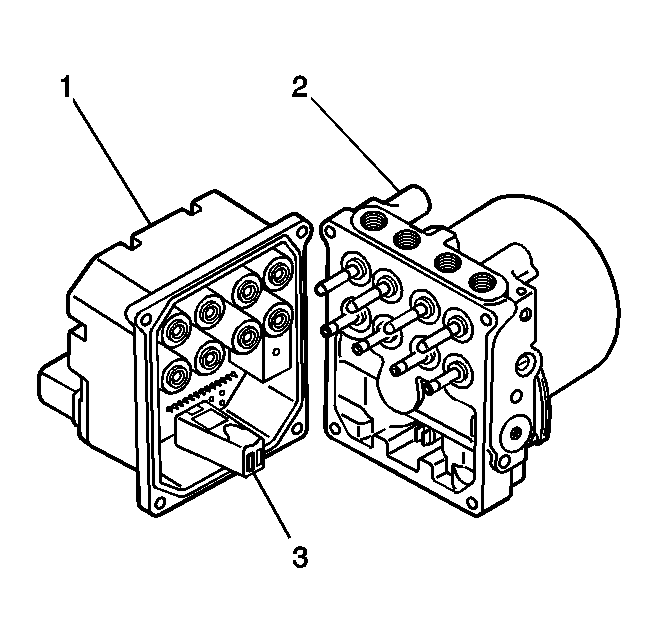 1
2
3