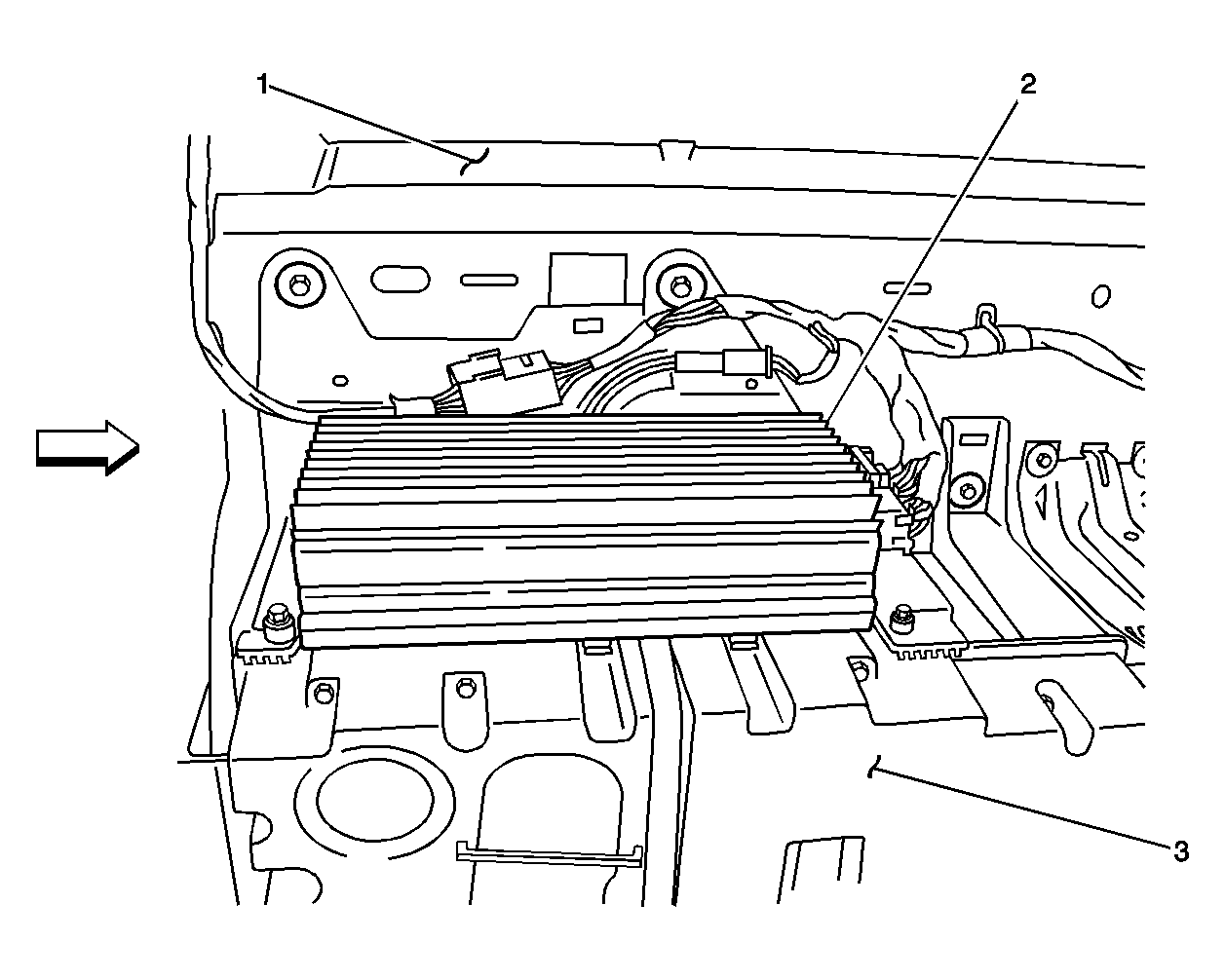 1
2
3