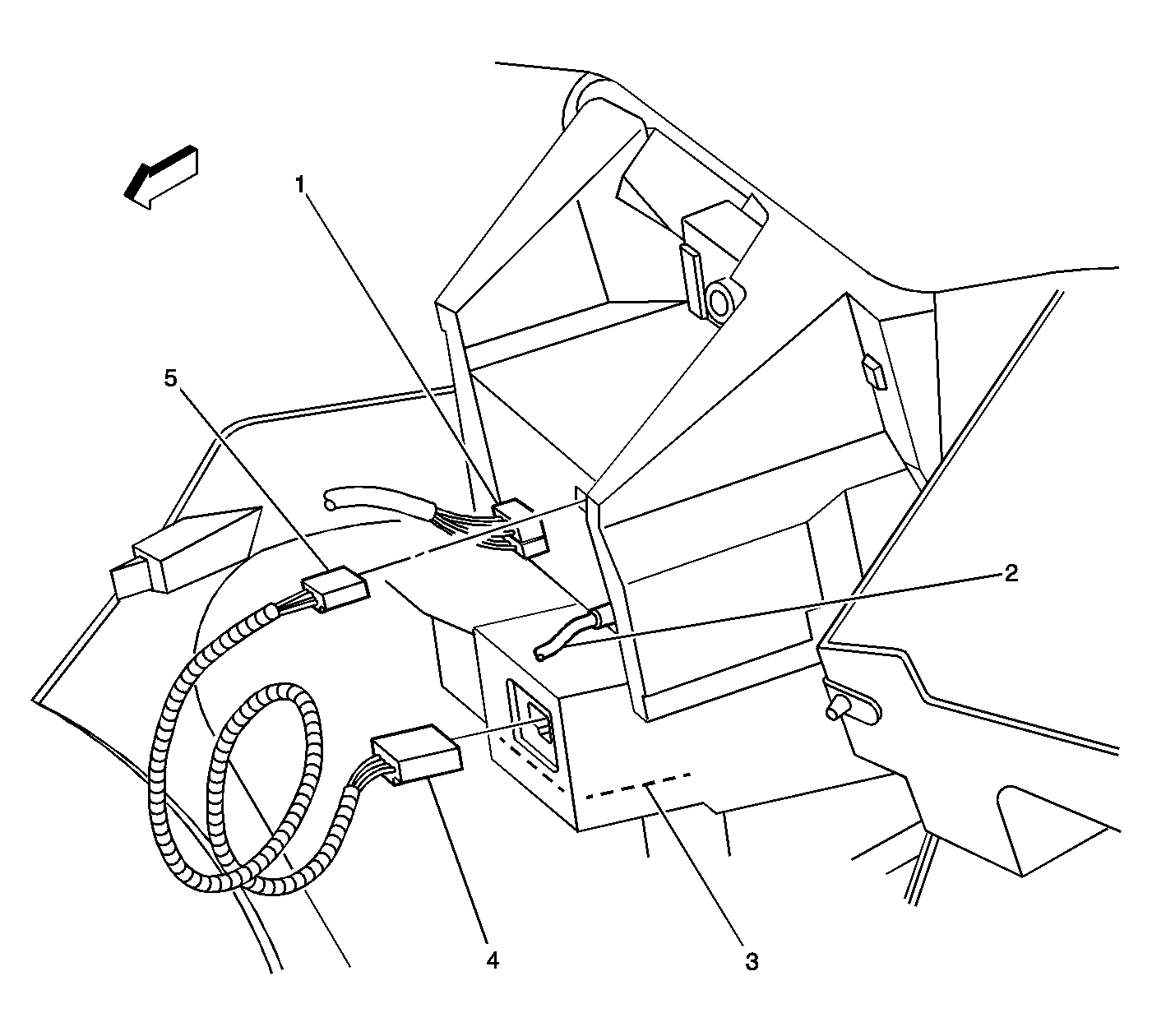 1
5
2
4
3