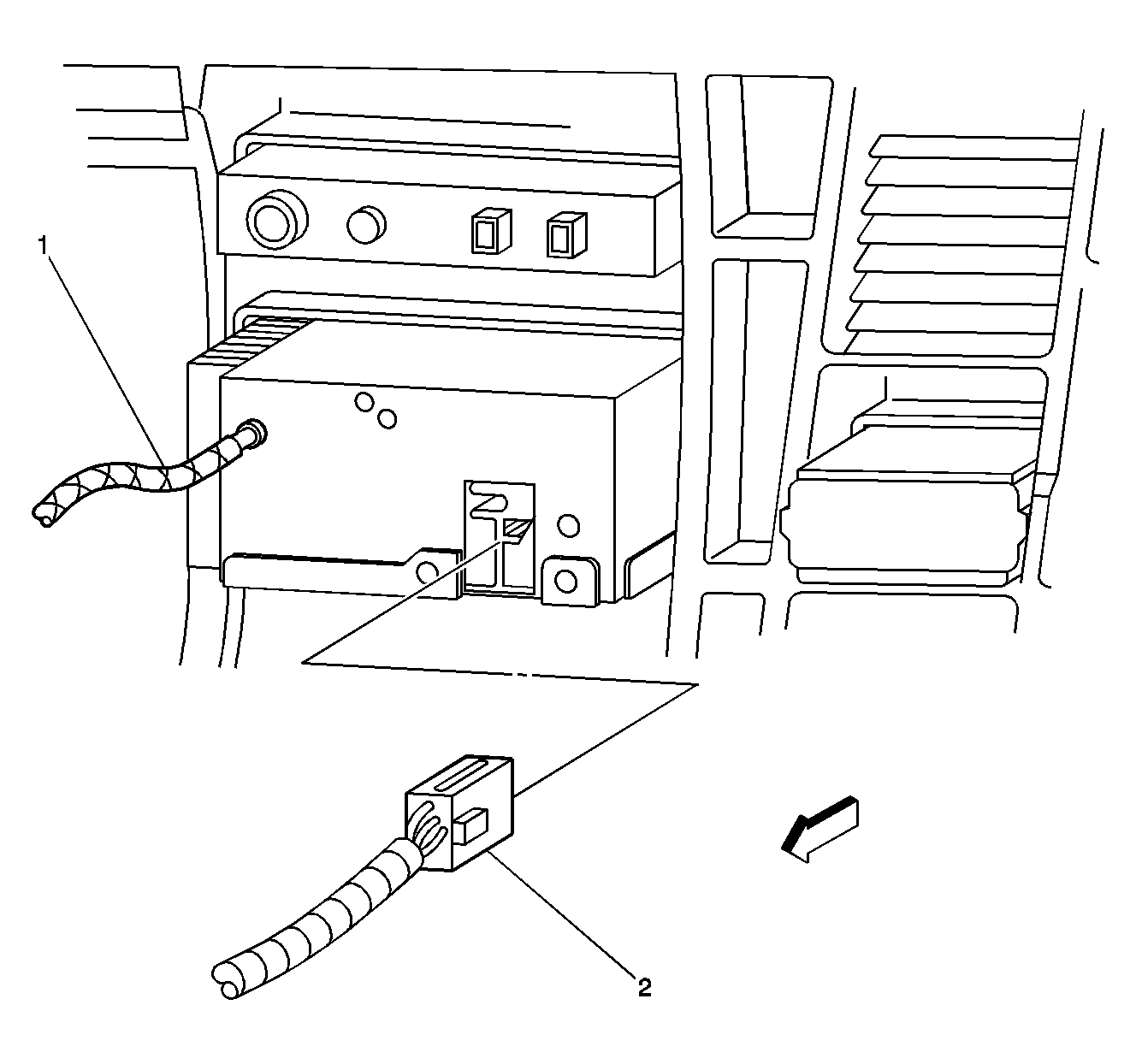 1

2