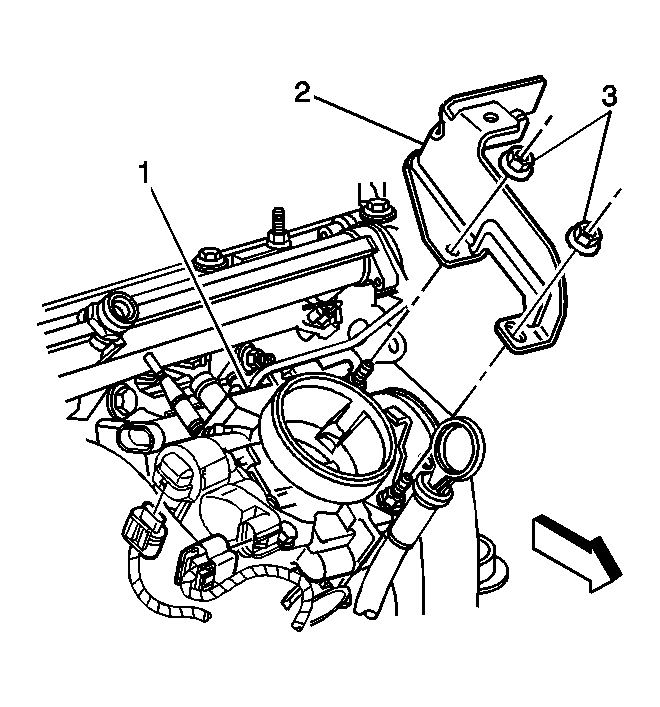 2
3
1