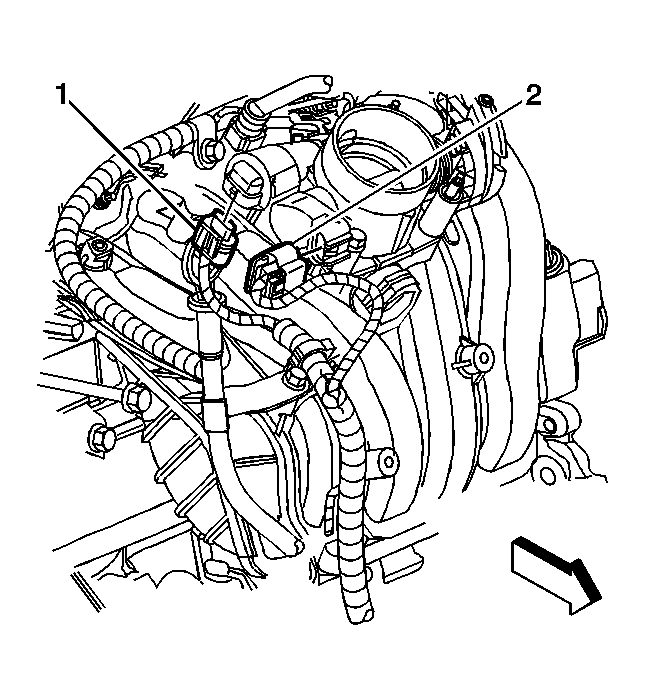 1
2