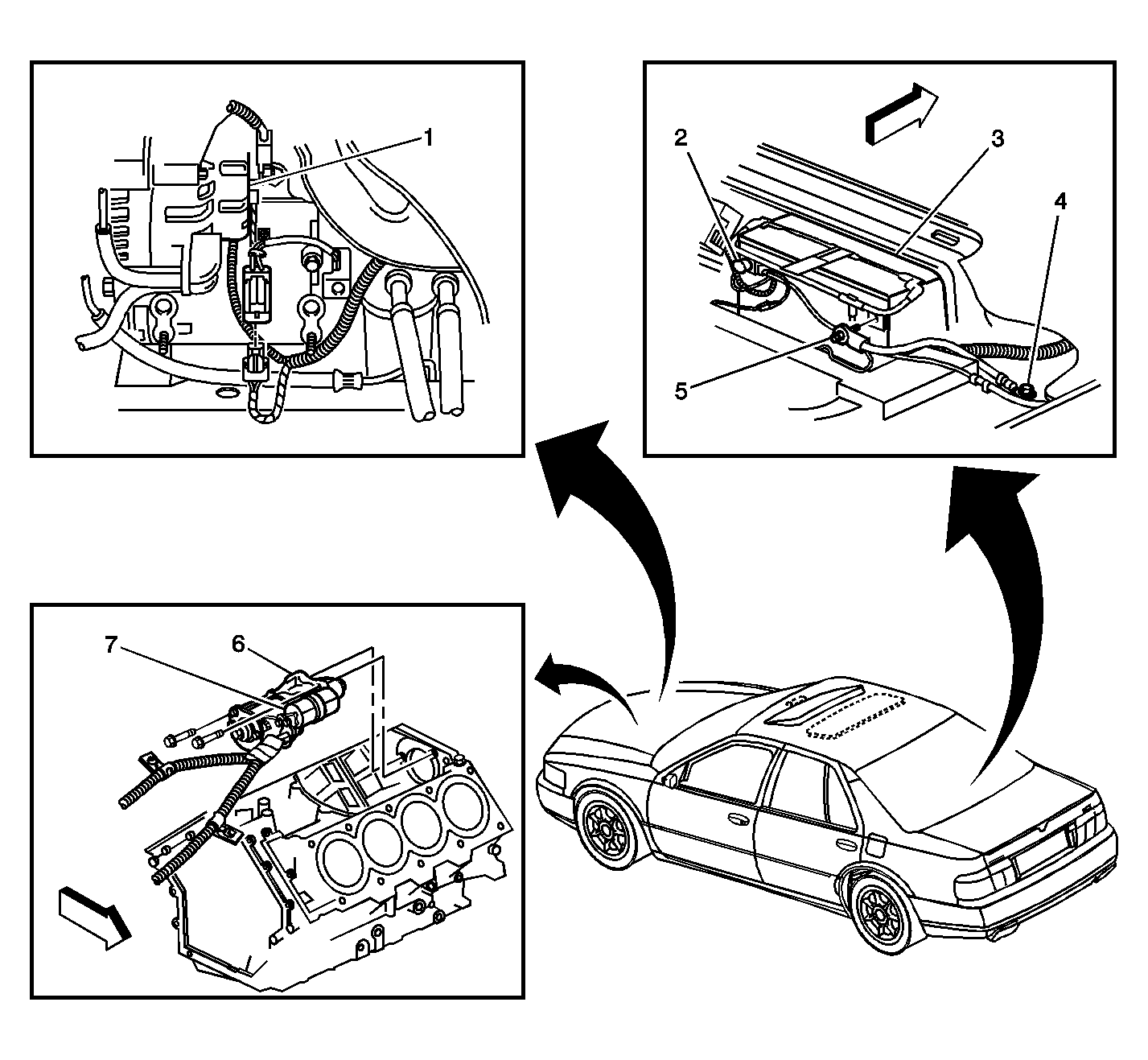 1

2
3
4
5

7
6