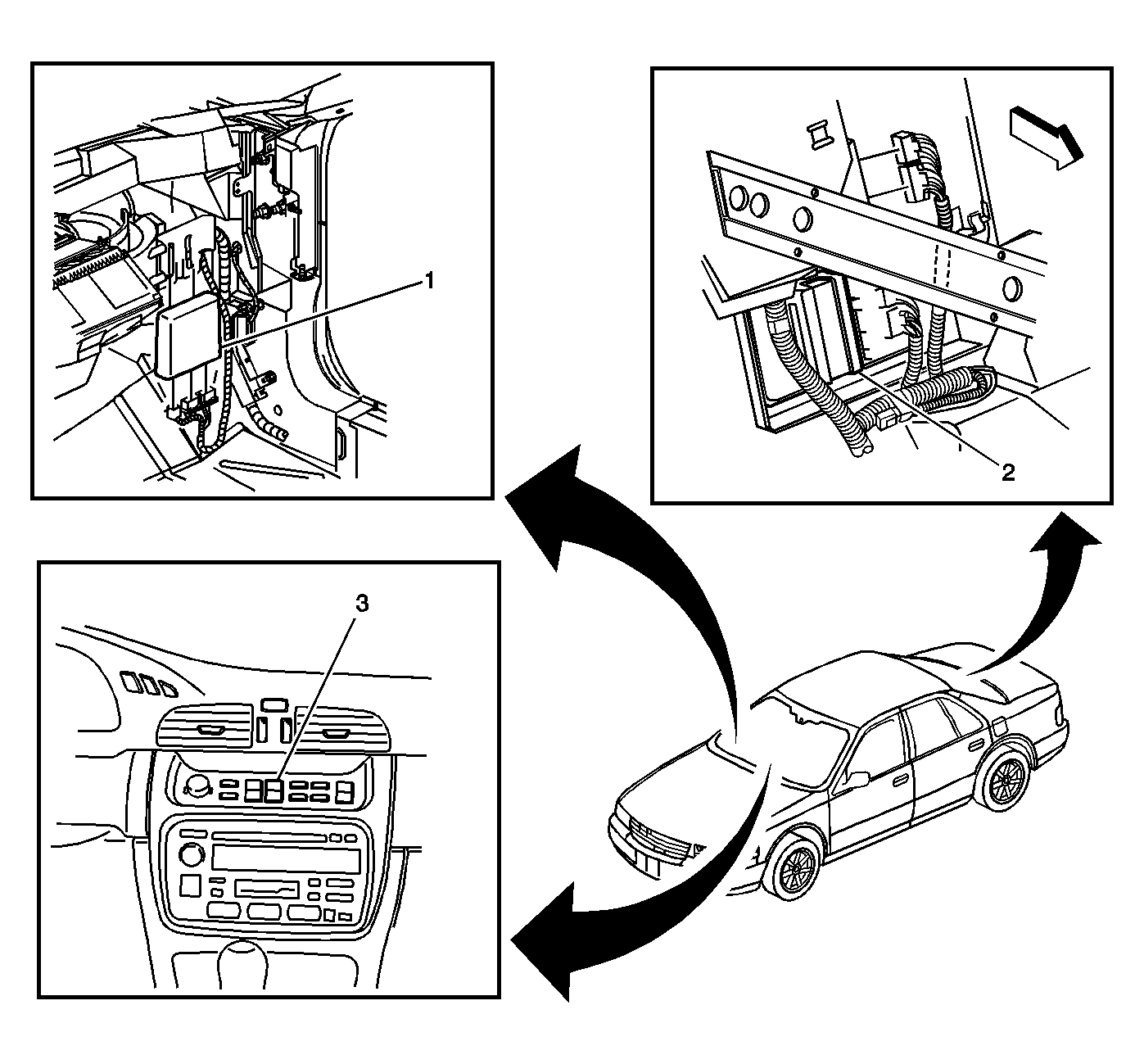 1

2

3