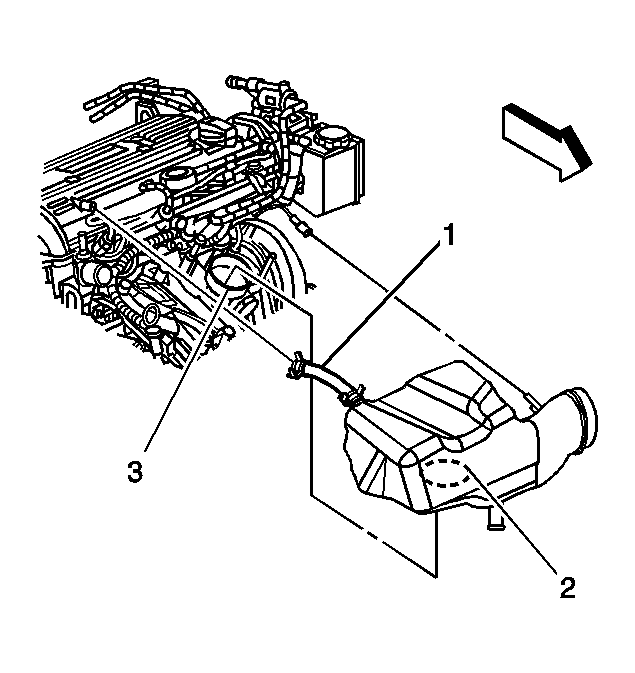 1
3
2