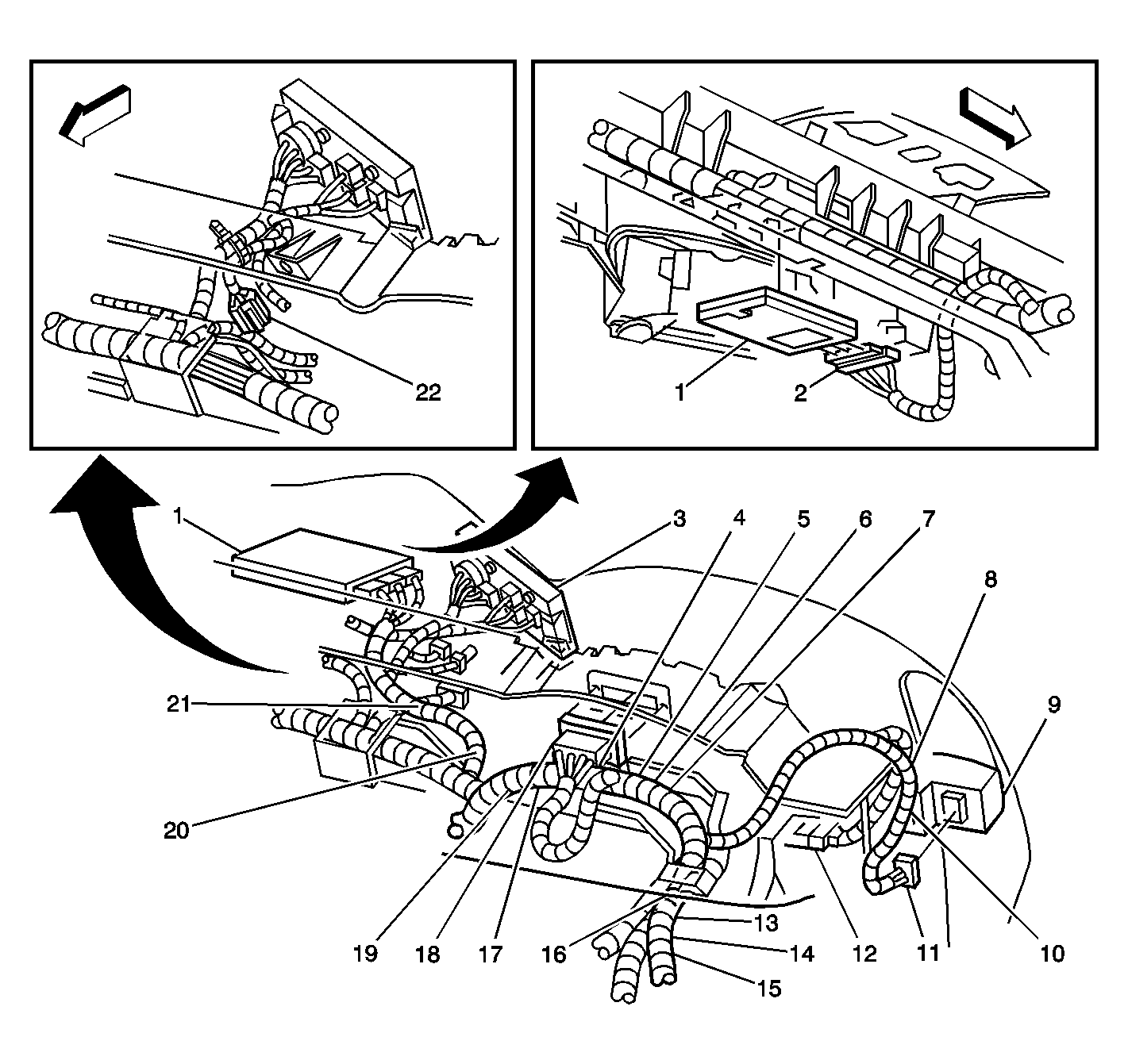 22
1
2
1
3
4
5
6
7
8
9
21
20
19
18
17
16
13
14
15
12
11
10