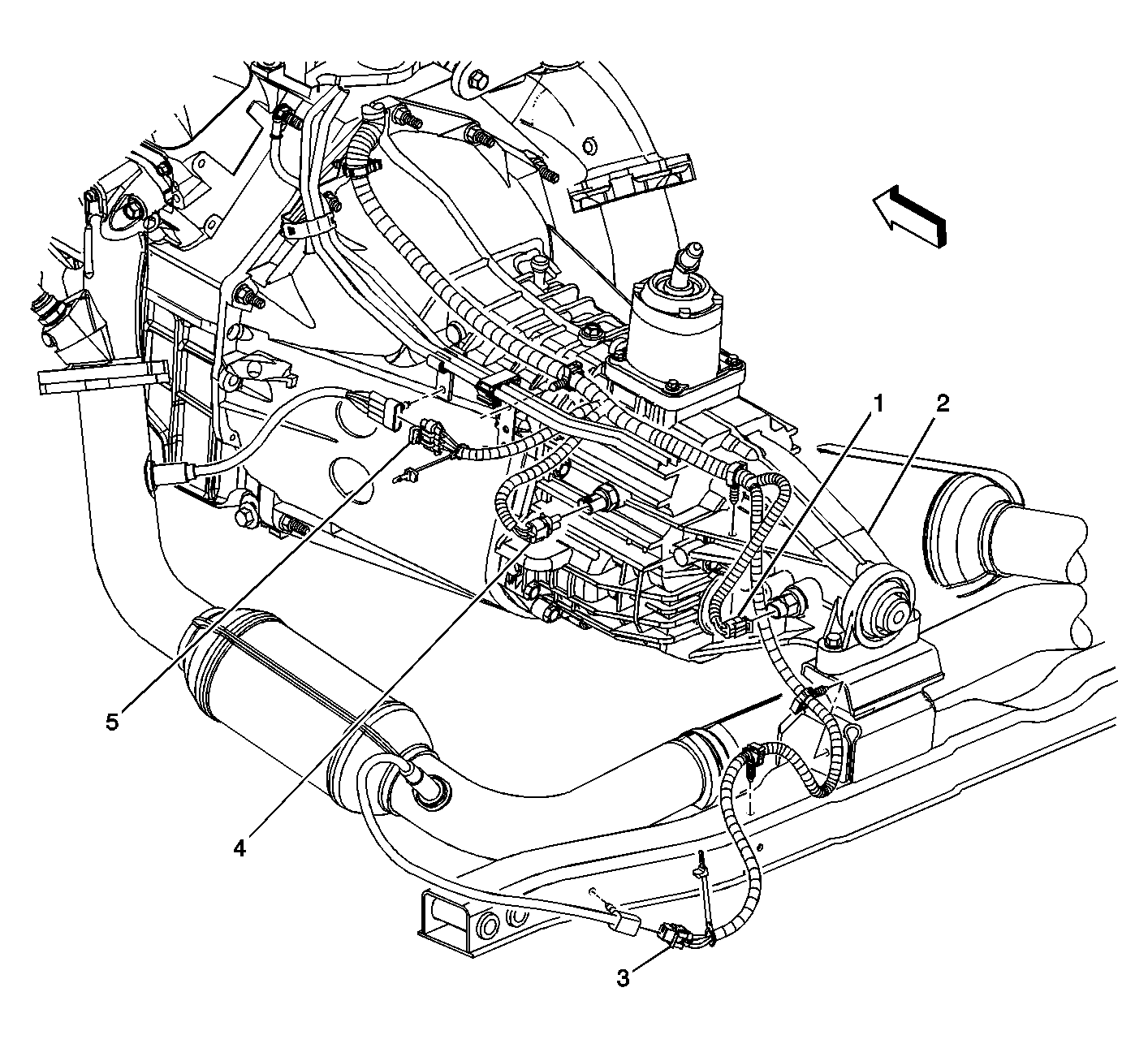 1
2
5
4
3