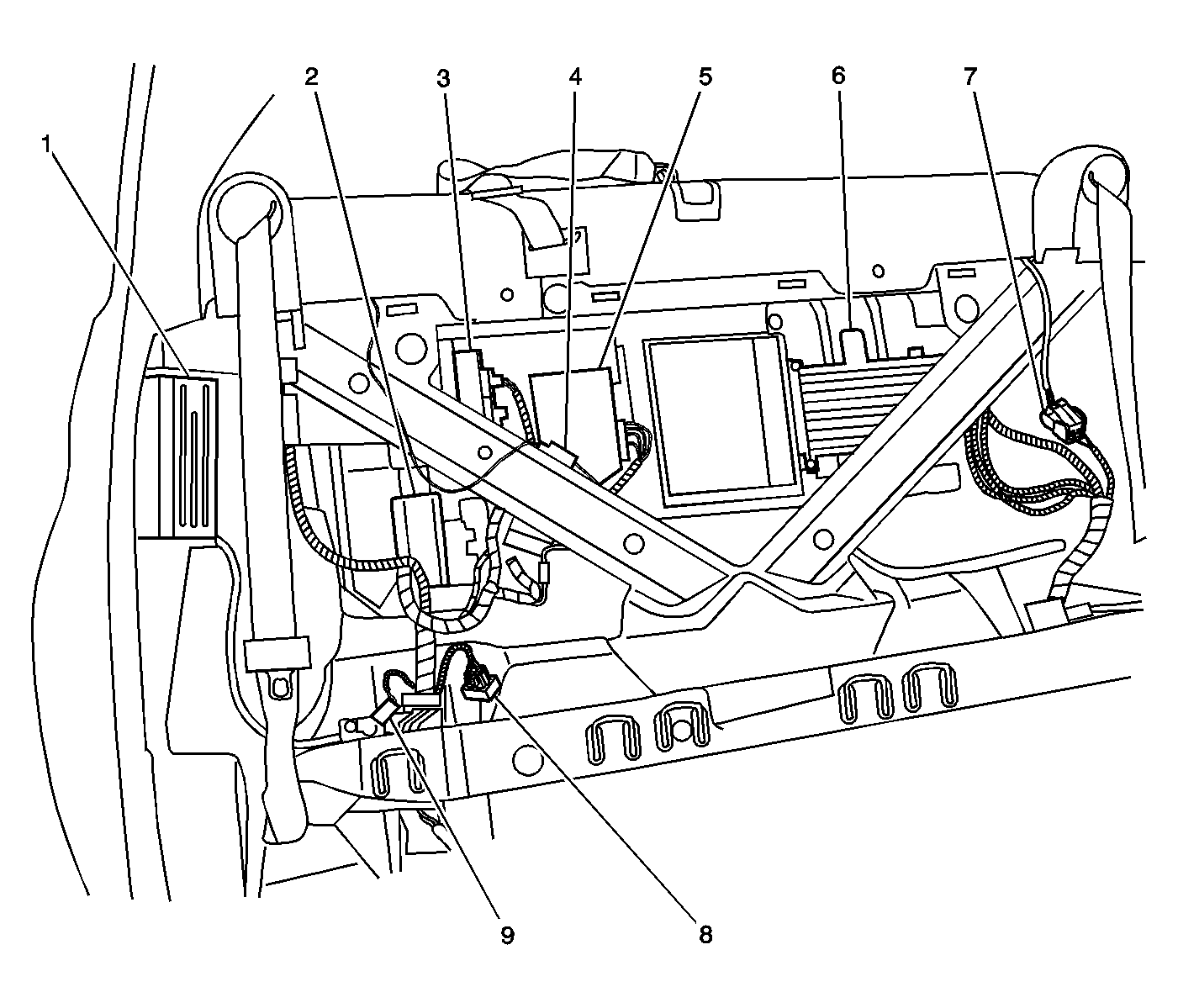 1
2
3
4
5
6
7
9
8