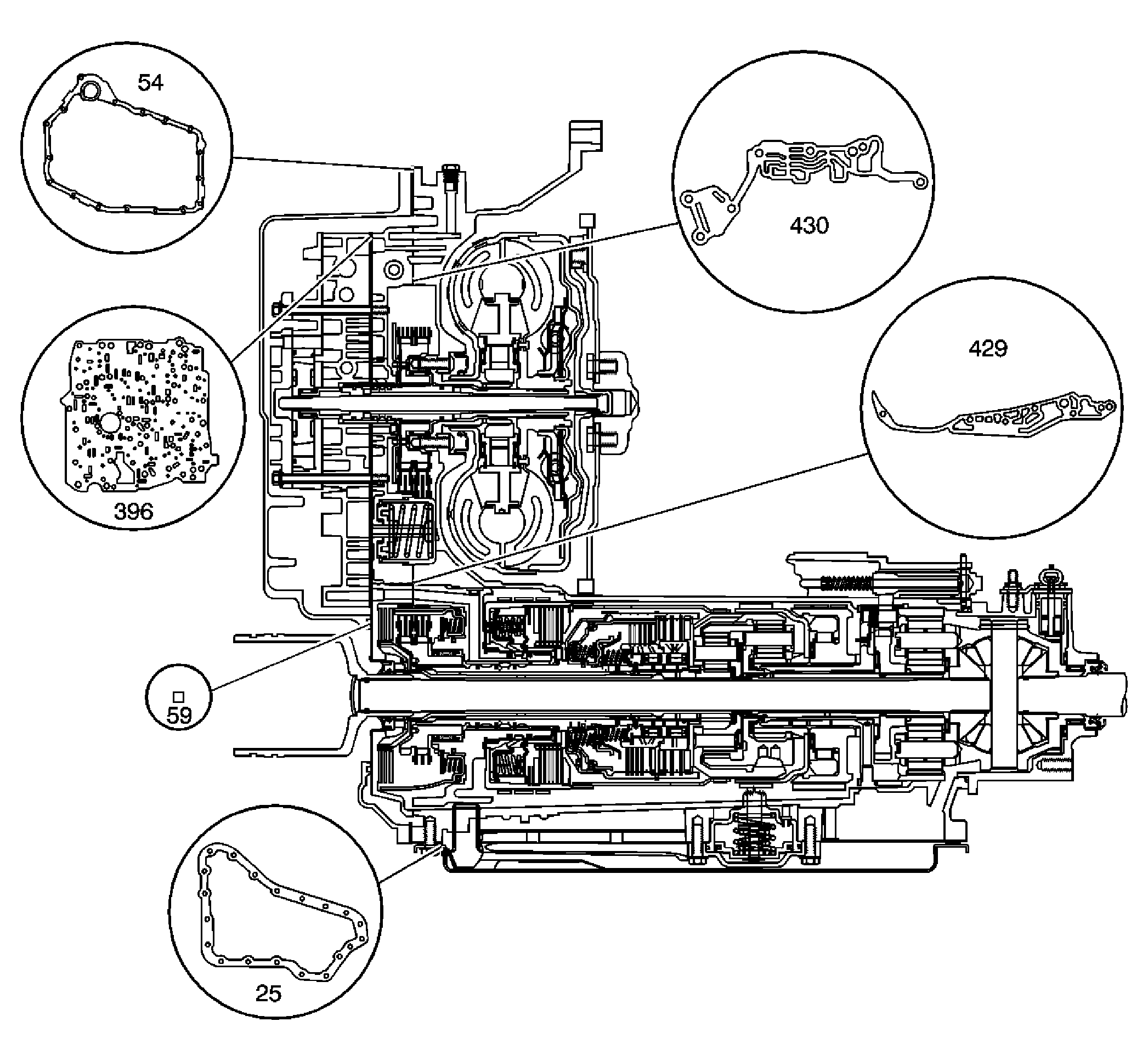 54

430

429

396

59

25