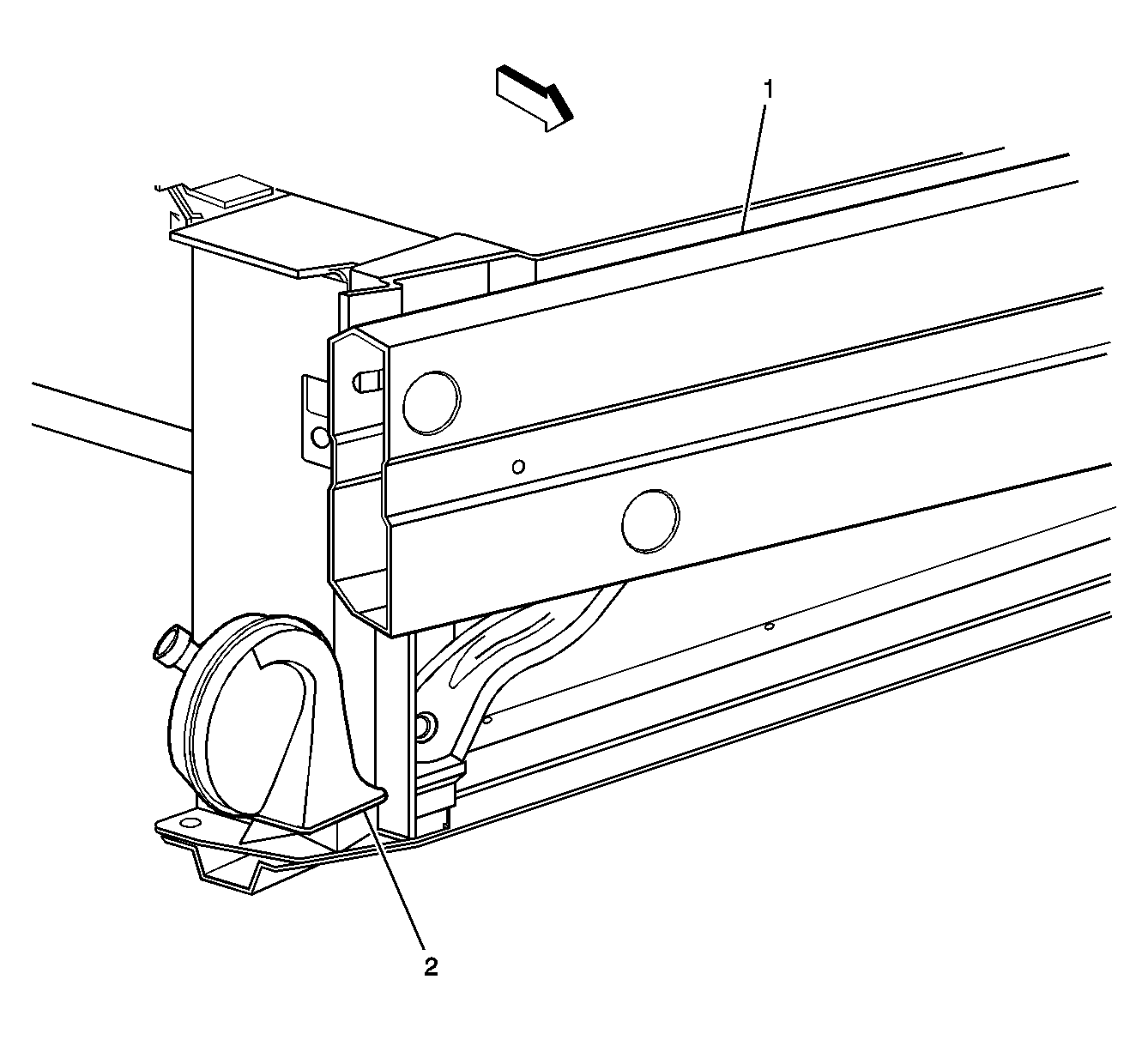 1

2