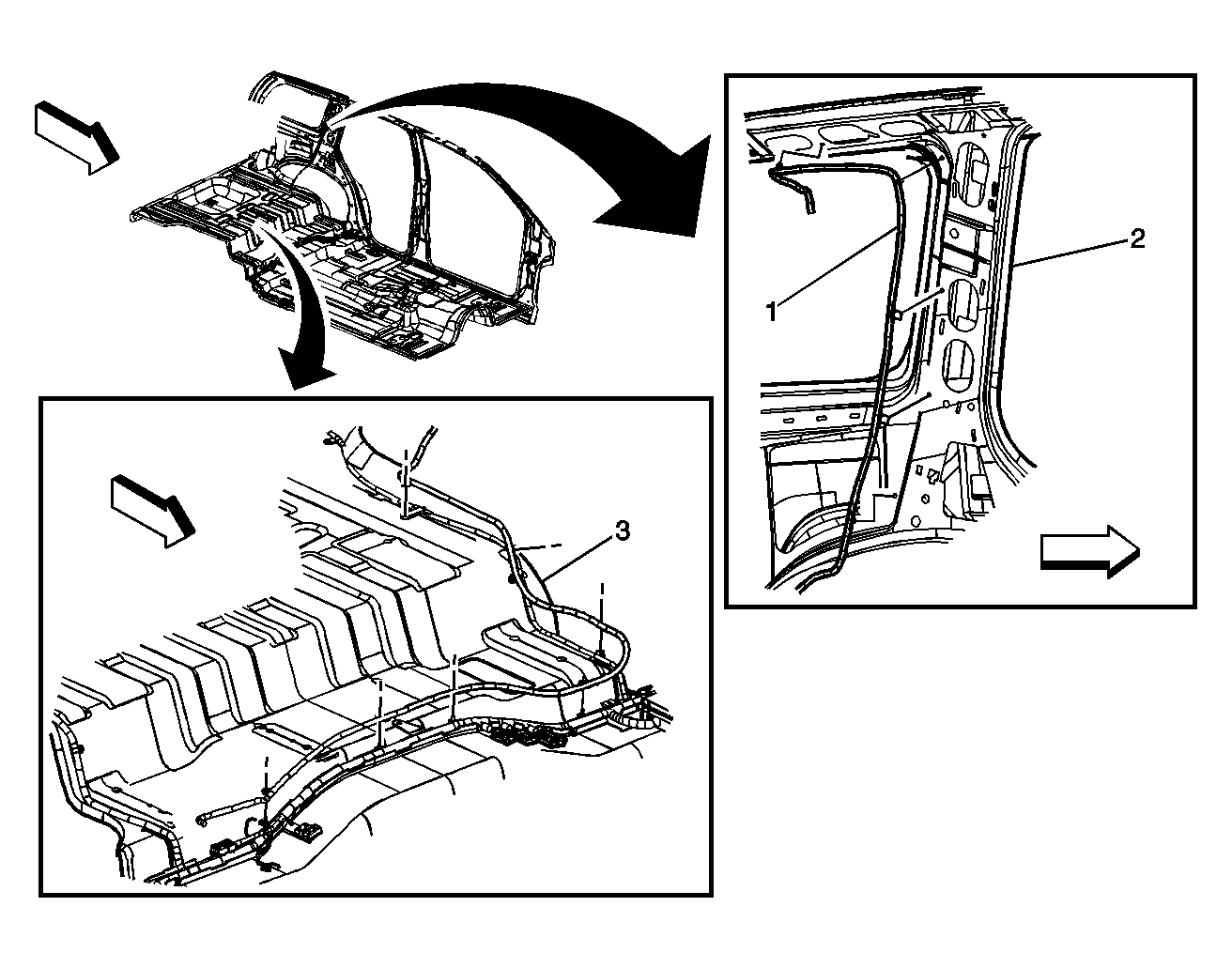 1
2
3