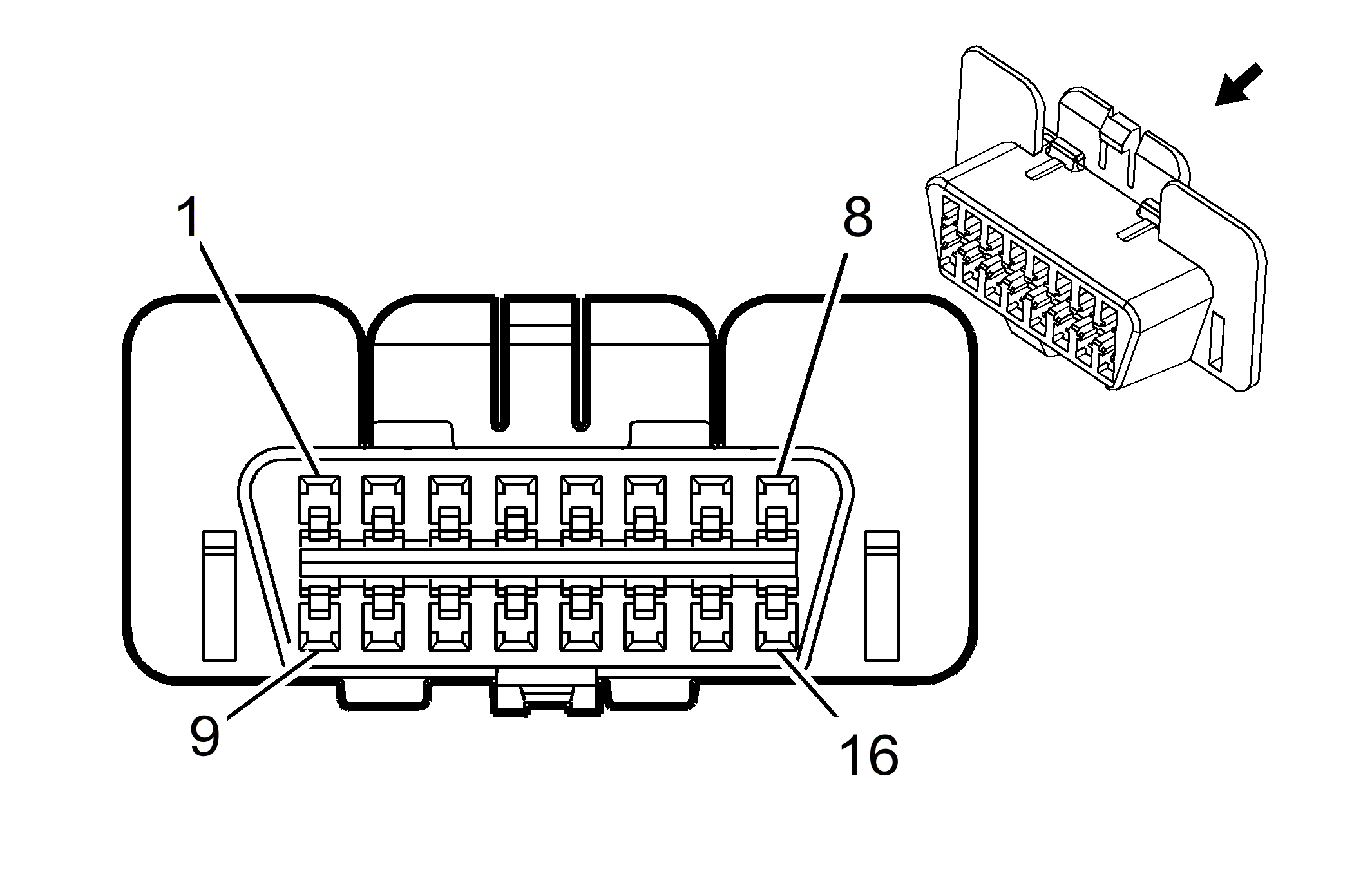 1
8
9
16