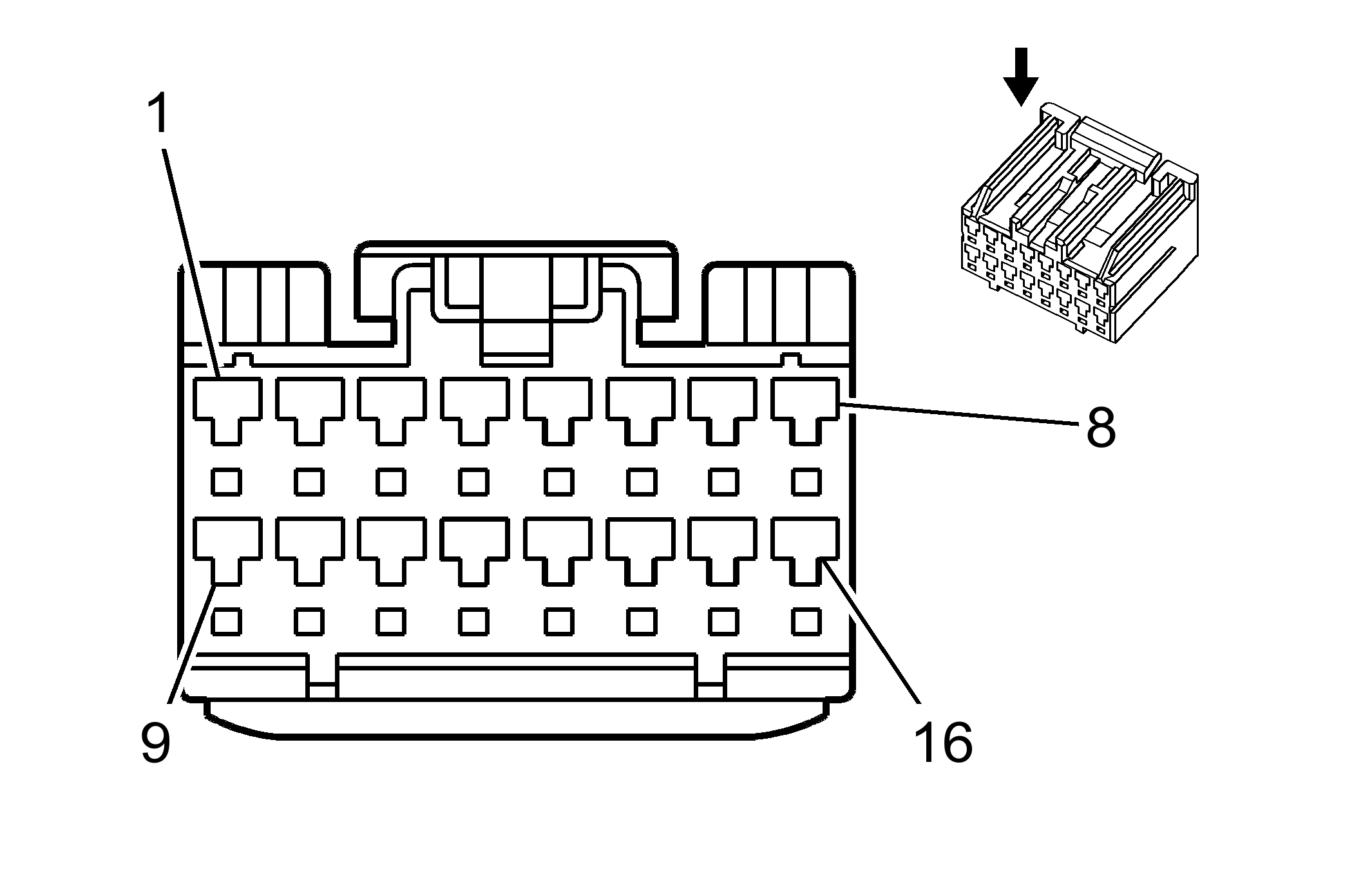 1
8
9
16