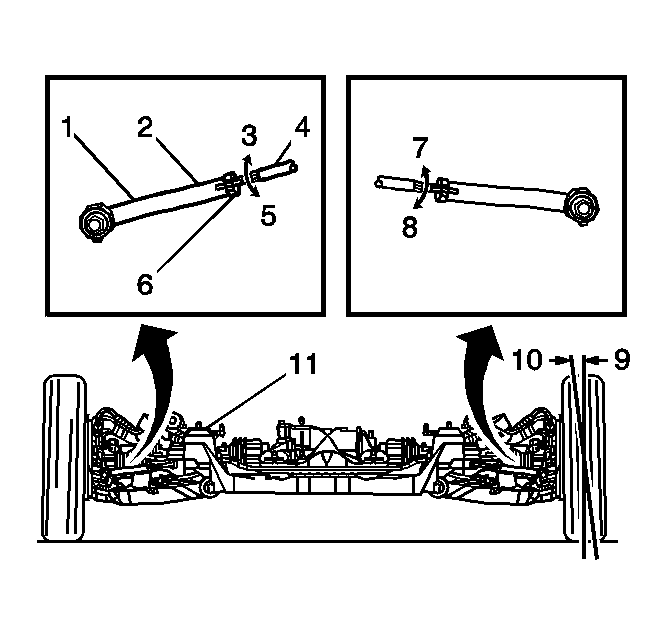 1
2
3
4
5
6
7
8
10
9
11