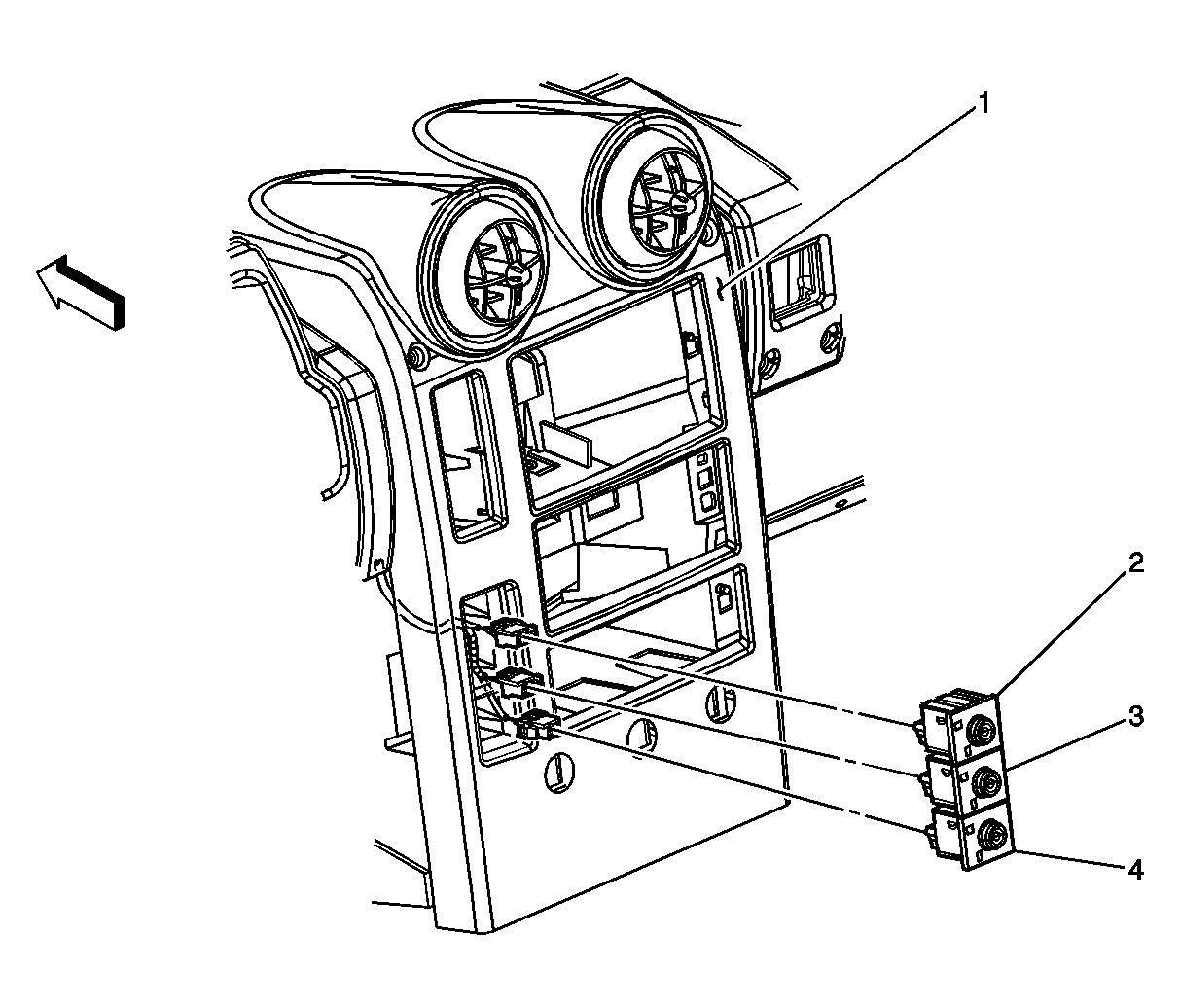 1
2
3
4