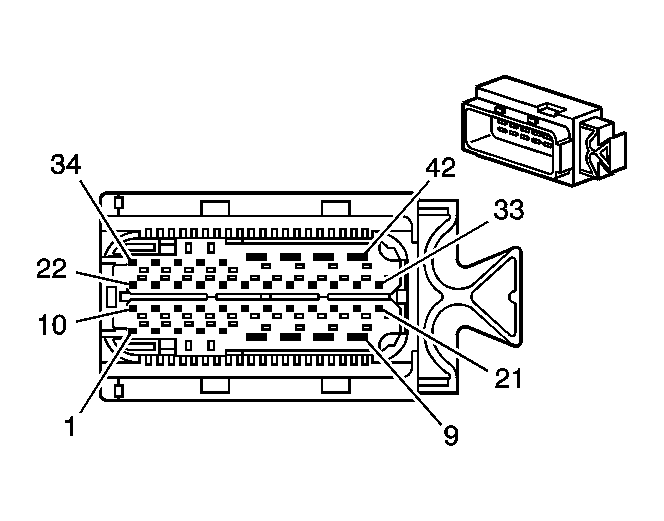 34
42
33
22
10
21
1
9