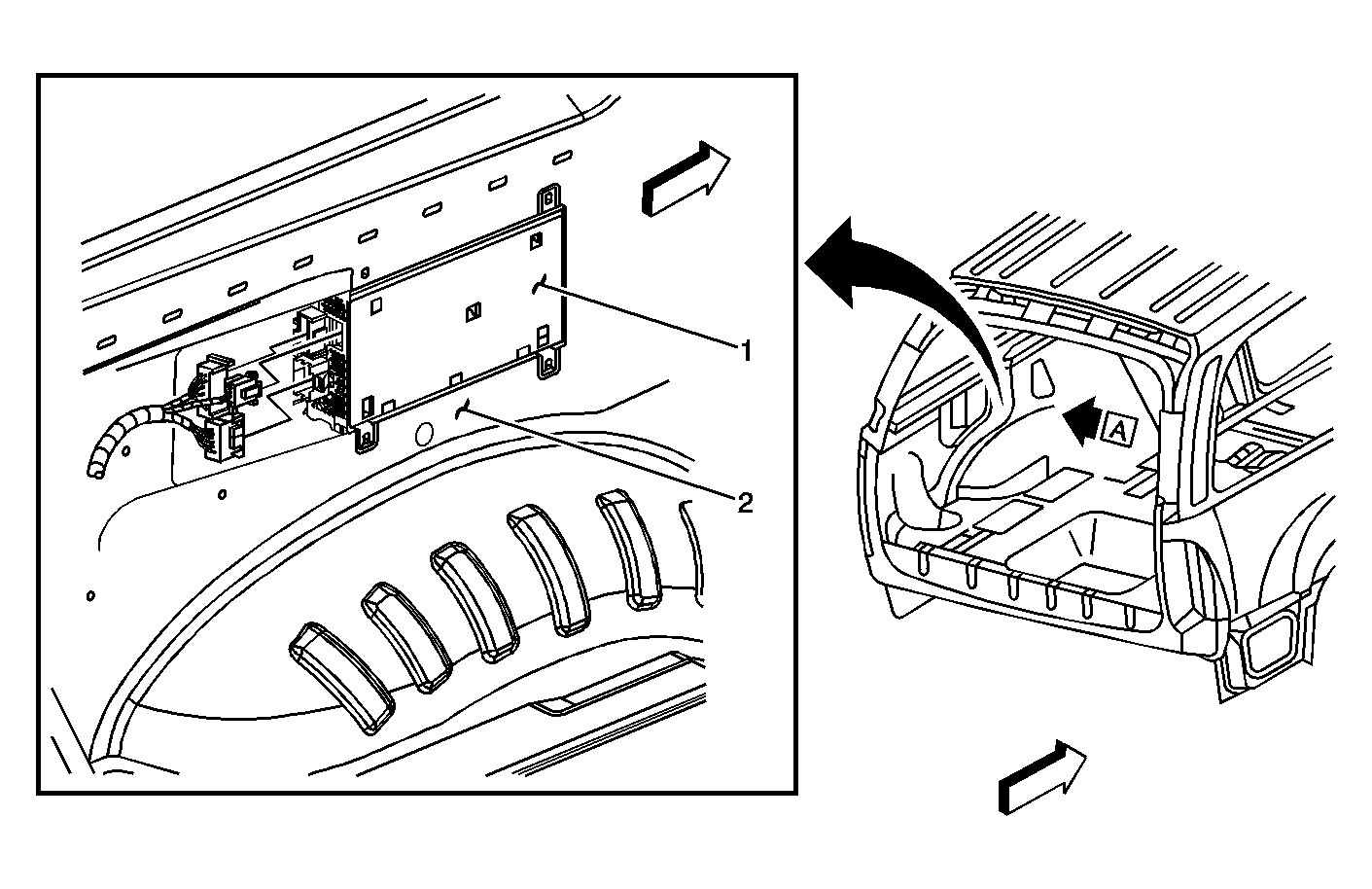 1
2
A