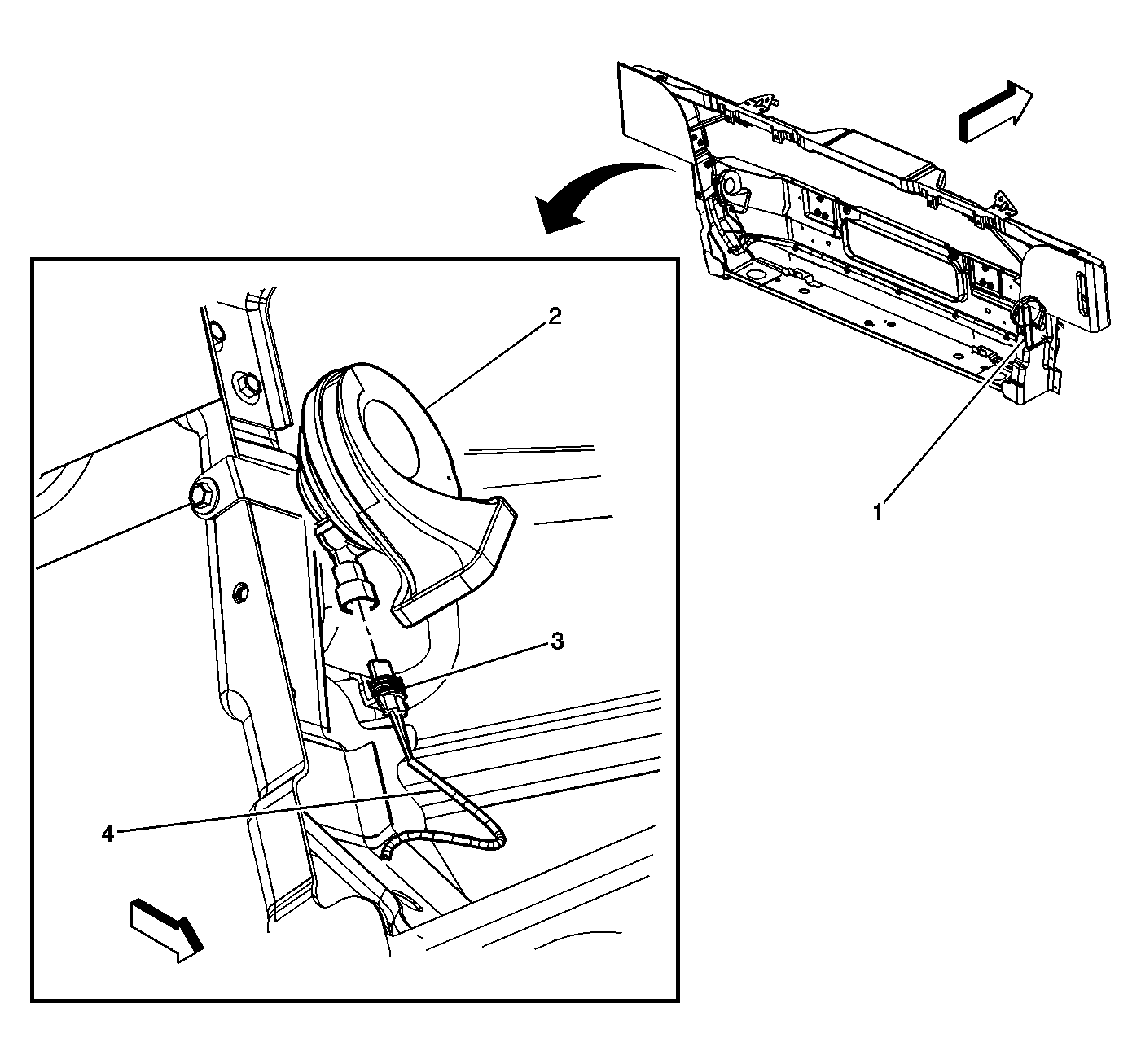 2
1
3
4