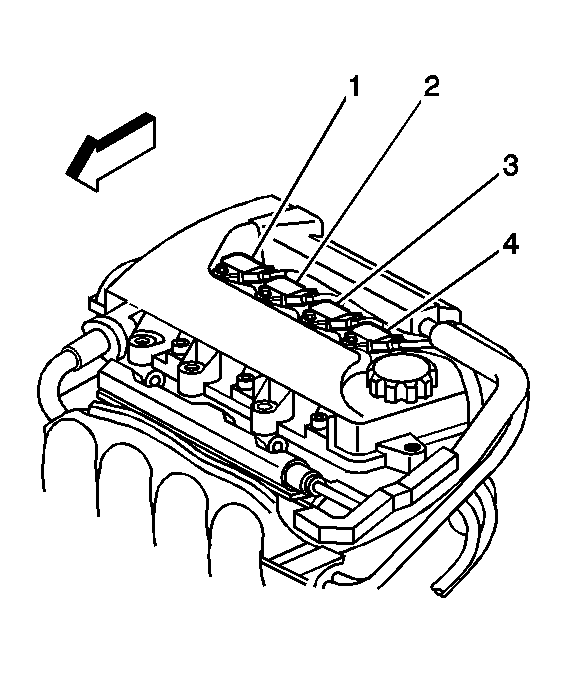 1
2
3
4