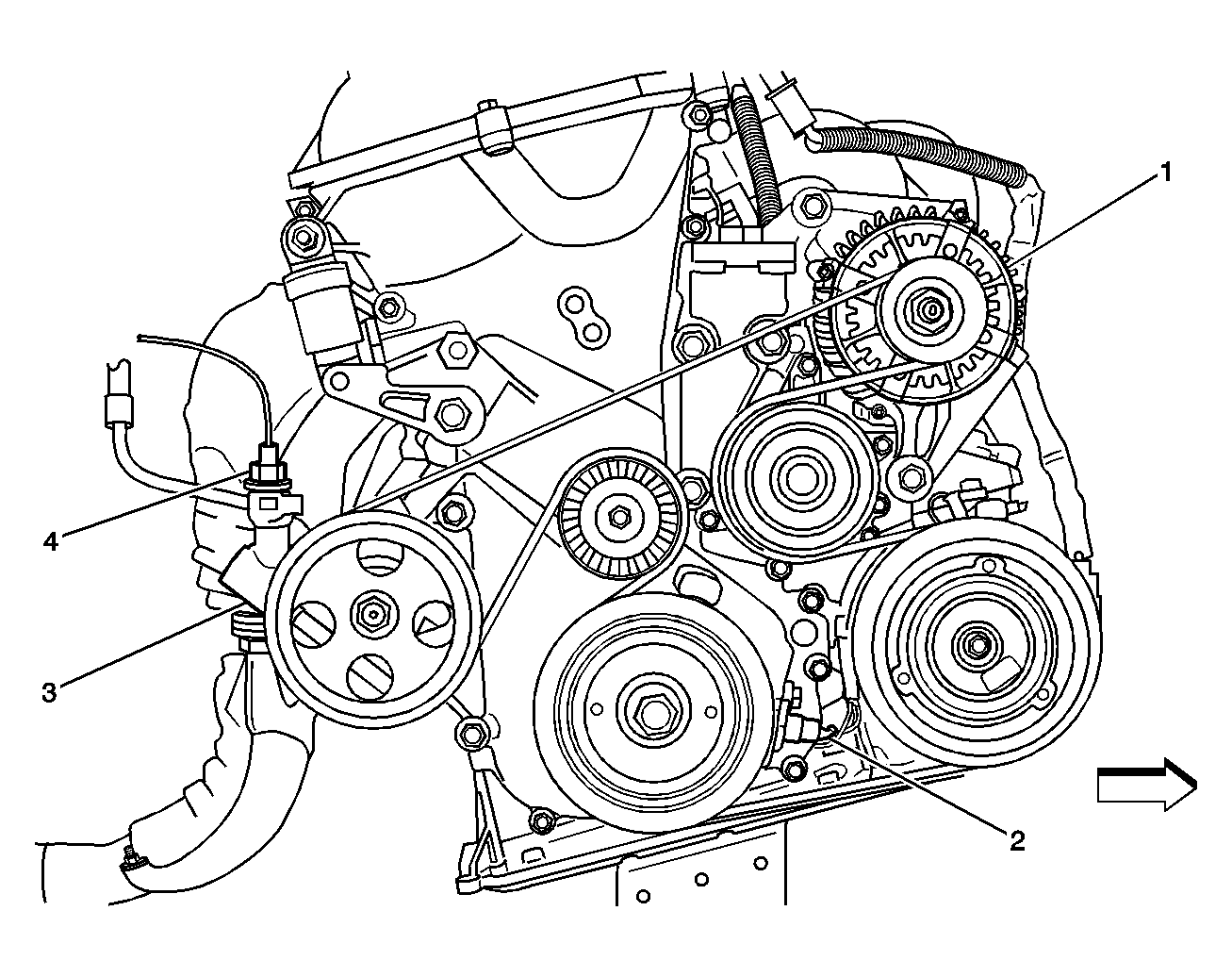 1
4
3
2