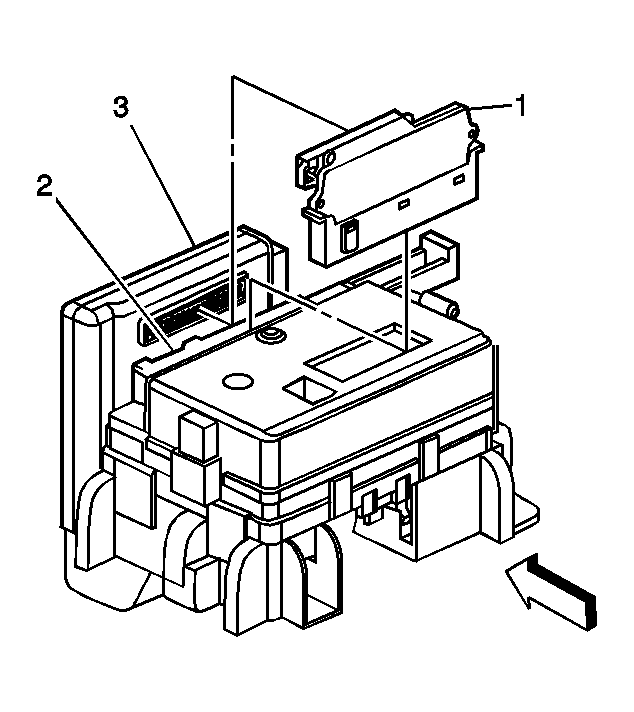 3
1
2