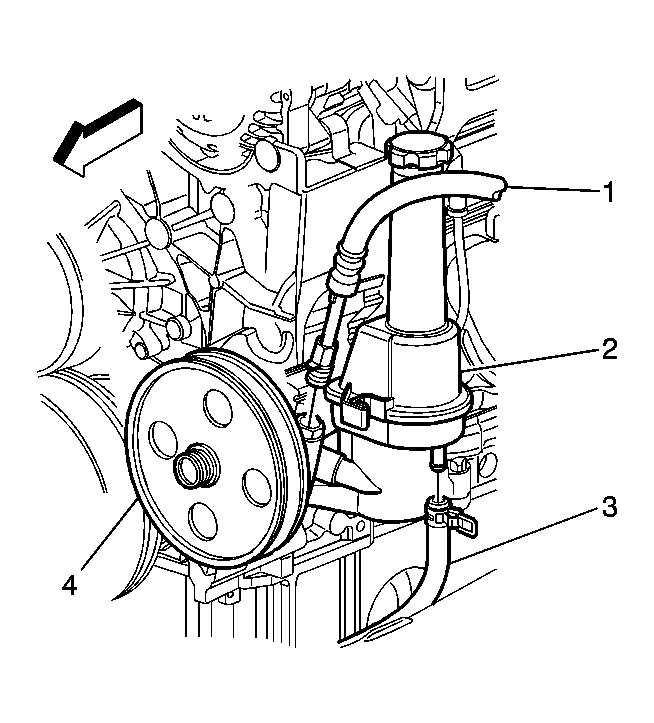 1
2
3
4