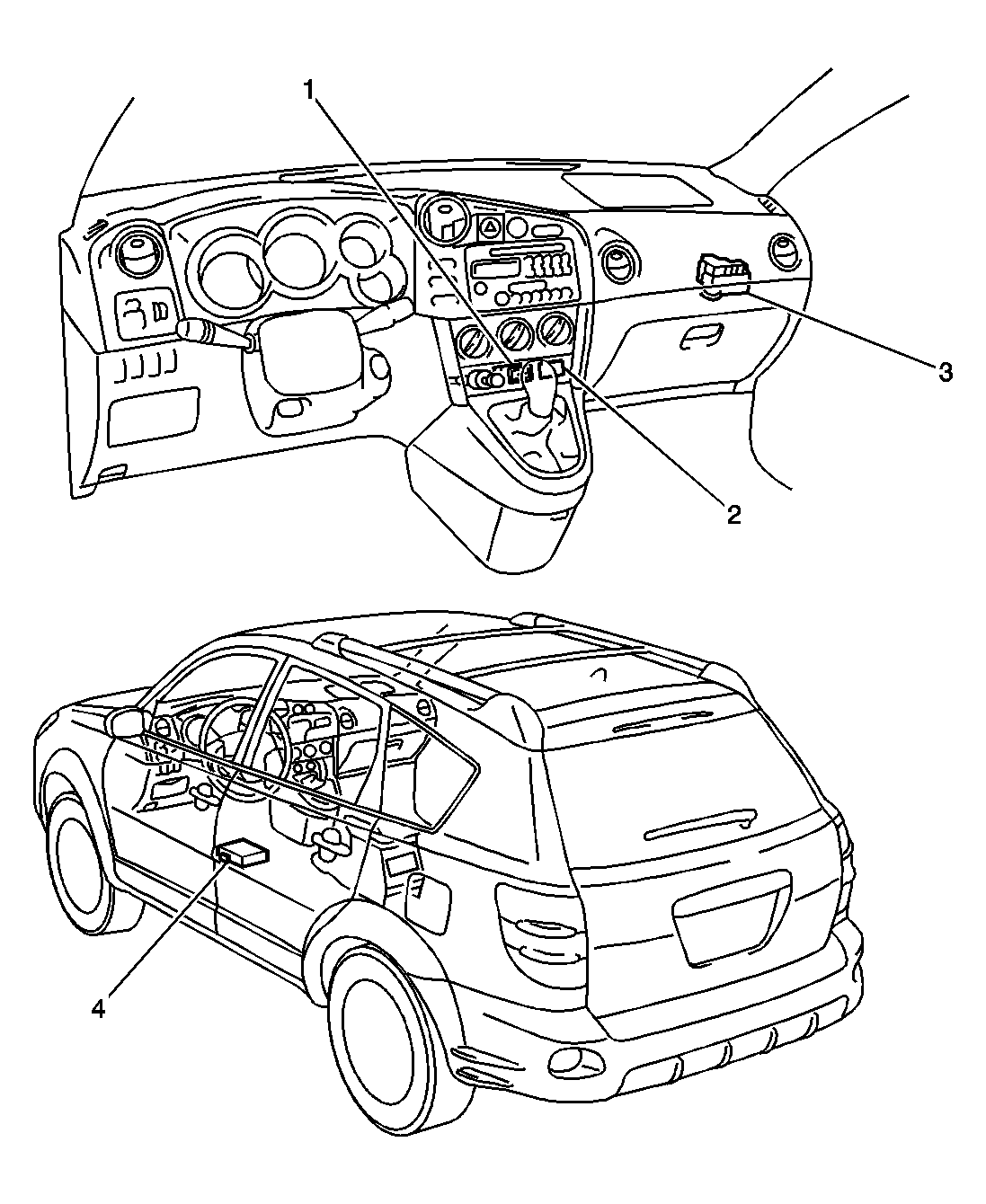 1
3
2
4